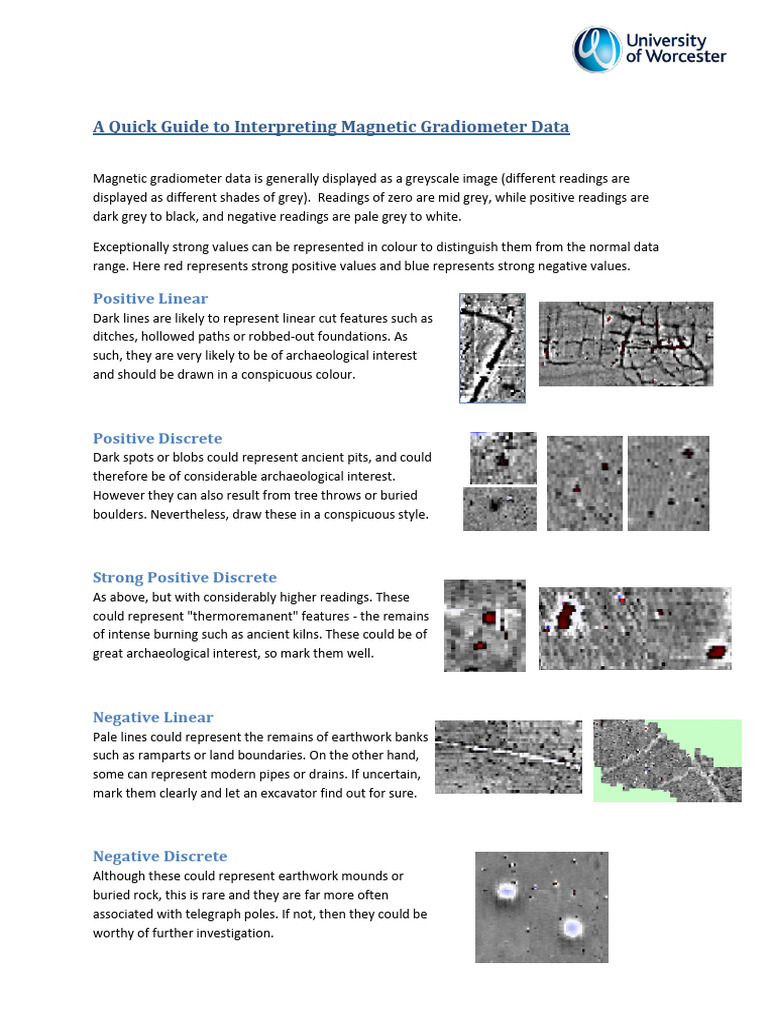 University of Worcester

A Quick Guide to Interpreting Magnetic Gradiometer Data

Magnetic gradiometer data is generally displayed as a greyscale image (different readings are displayed as different shades of grey). Readings of zero are mid grey, while positive readings are dark grey to black, and negative readings are pale grey to white.

Exceptionally strong values can be represented in colour to distinguish them from the normal data range. Here red represents strong positive values and blue represents strong negative values.

Positive Linear
Dark lines are likely to represent linear cut features such as ditches, hollowed paths or robbed-out foundations. As such, they are very likely to be of archaeological interest and should be drawn in a conspicuous colour.

Positive Discrete
Dark spots or blobs could represent ancient pits, and could therefore be of considerable archaeological interest. However they can also result from tree throws or buried boulders. Nevertheless, draw these in a conspicuous style.

Strong Positive Discrete
As above, but with considerably higher readings. These could represent "thermoremanent" features - the remains of intense burning such as ancient kilns. These could be of great archaeological interest, so mark them well.

Negative Linear
Pale lines could represent the remains of earthwork banks such as ramparts or land boundaries. On the other hand, some can represent modern pipes or drains. If uncertain, mark them clearly and let an excavator find out for sure.

Negative Discrete
Although these could represent earthwork mounds or buried rock, this is rare and they are far more often associated with telegraph poles. If not, then they could be worthy of further investigation.