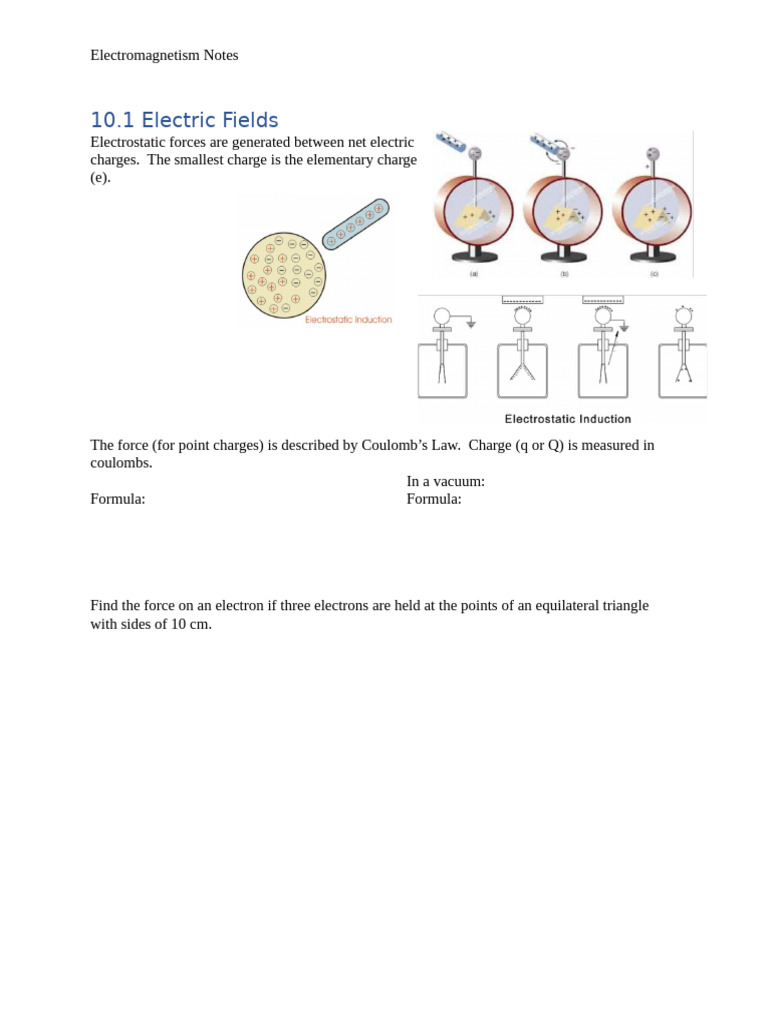 Electromagnetism Notes

10.1 Electric Fields

Electrostatic forces are generated between net electric charges. The smallest charge is the elementary charge (e).

Electrostatic Induction

(a) (b) (c)

Electrostatic Induction

The force (for point charges) is described by Coulomb's Law. Charge (q or Q) is measured in coulombs.

Formula:

In a vacuum:
Formula:

Find the force on an electron if three electrons are held at the points of an equilateral triangle with sides of 10 cm.