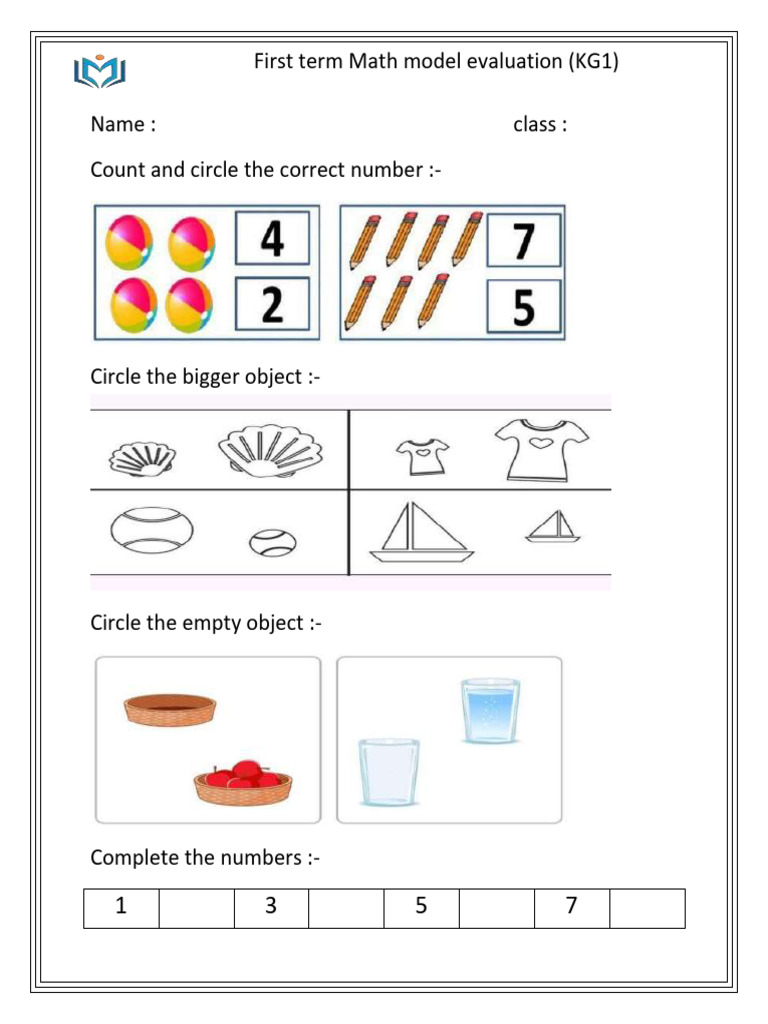 First term Math model evaluation (KG1)

Name : class :

Count and circle the correct number :-

4
2

7
5

Circle the bigger object :-

Circle the empty object :-

Complete the numbers :-

| 1 | | 3 | | 5 | | 7 | |
|---|---|---|---|---|---|---|---|