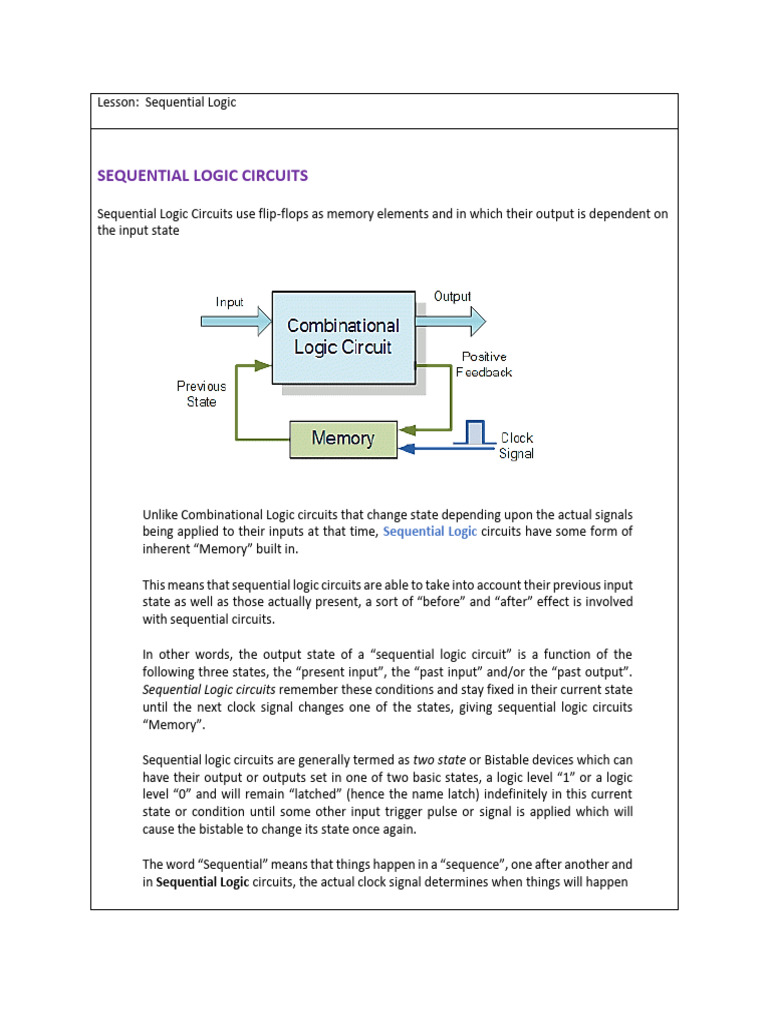 Lesson: Sequential Logic

SEQUENTIAL LOGIC CIRCUITS

Sequential Logic Circuits use flip-flops as memory elements and in which their output is dependent on the input state

Input
Combinational Logic Circuit
Output
Positive Feedback
Previous State
Memory
Clock Signal

Unlike Combinational Logic circuits that change state depending upon the actual signals being applied to their inputs at that time, Sequential Logic circuits have some form of inherent "Memory" built in.

This means that sequential logic circuits are able to take into account their previous input state as well as those actually present, a sort of "before" and "after" effect is involved with sequential circuits.

In other words, the output state of a "sequential logic circuit" is a function of the following three states, the "present input", the "past input" and/or the "past output". Sequential Logic circuits remember these conditions and stay fixed in their current state until the next clock signal changes one of the states, giving sequential logic circuits "Memory".

Sequential logic circuits are generally termed as two state or Bistable devices which can have their output or outputs set in one of two basic states, a logic level "1" or a logic level "0" and will remain "latched" (hence the name latch) indefinitely in this current state or condition until some other input trigger pulse or signal is applied which will cause the bistable to change its state once again.

The word "Sequential" means that things happen in a "sequence", one after another and in Sequential Logic circuits, the actual clock signal determines when things will happen