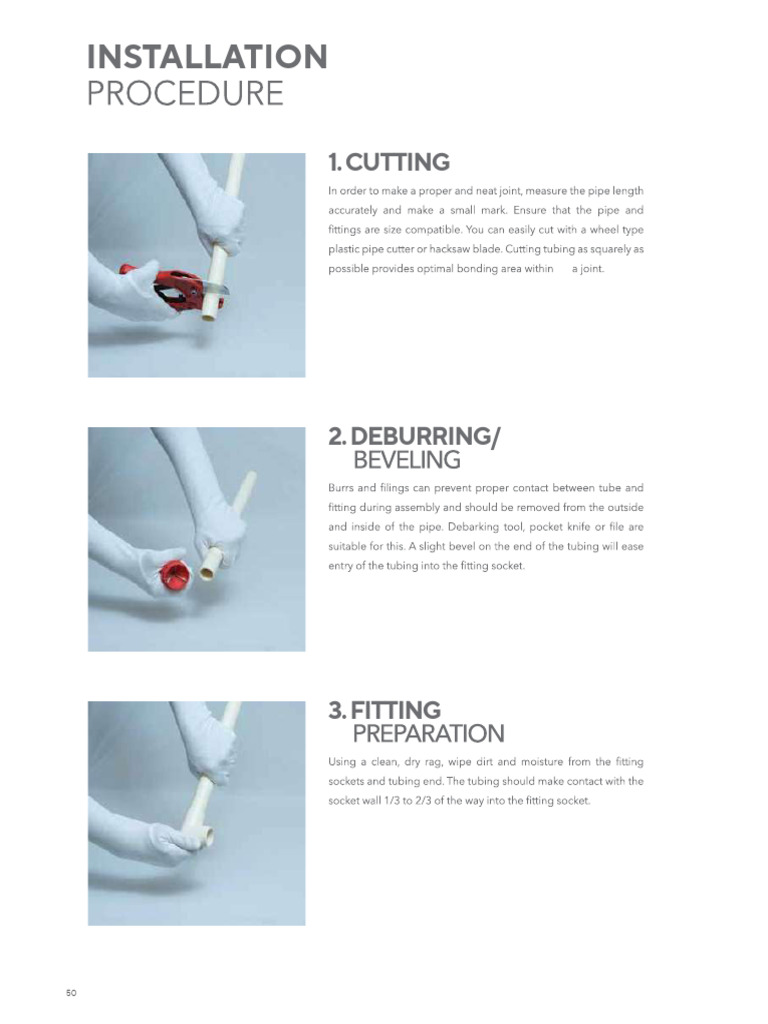 INSTALLATION
PROCEDURE

1. CUTTING

In order to make a proper and neat joint, measure the pipe length accurately and make a small mark. Ensure that the pipe and fittings are size compatible. You can easily cut with a wheel type plastic pipe cutter or hacksaw blade. Cutting tubing as squarely as possible provides optimal bonding area within a joint.

2. DEBURRING/
BEVELING

Burrs and filings can prevent proper contact between tube and fitting during assembly and should be removed from the outside and inside of the pipe. Debarking tool, pocket knife or file are suitable for this. A slight bevel on the end of the tubing will ease entry of the tubing into the fitting socket.

3. FITTING
PREPARATION

Using a clean, dry rag, wipe dirt and moisture from the fitting sockets and tubing end. The tubing should make contact with the socket wall 1/3 to 2/3 of the way into the fitting socket.

50