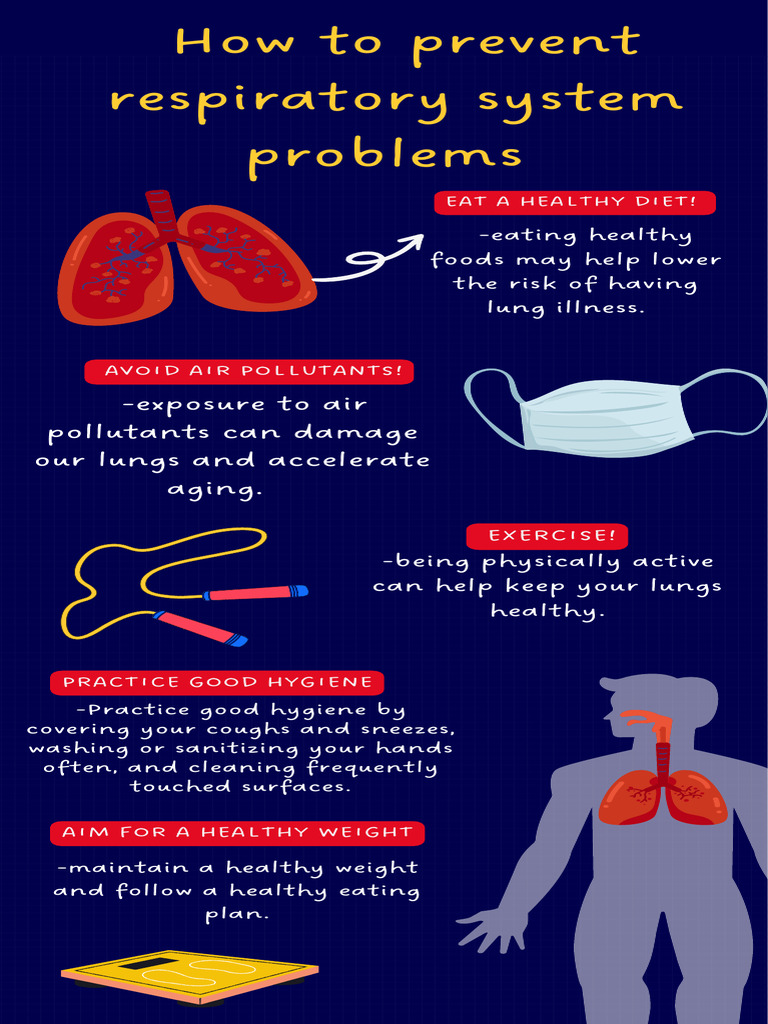 How to prevent respiratory system problems

EAT A HEALTHY DIET!

-eating healthy foods may help lower the risk of having lung illness.

AVOID AIR POLLUTANTS!

-exposure to air pollutants can damage our lungs and accelerate aging.

EXERCISE!

-being physically active can help keep your lungs healthy.

PRACTICE GOOD HYGIENE

-Practice good hygiene by covering your coughs and sneezes, washing or sanitizing your hands often, and cleaning frequently touched surfaces.

AIM FOR A HEALTHY WEIGHT

-maintain a healthy weight and follow a healthy eating plan.