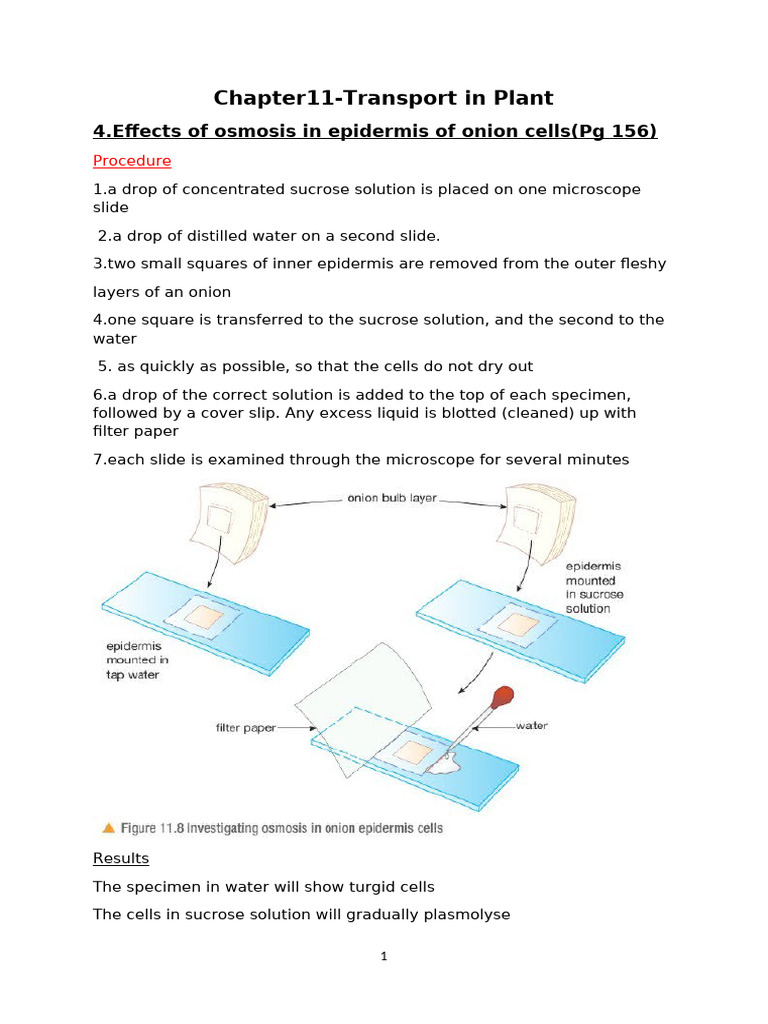 Chapter11-Transport in Plant

4.Effects of osmosis in epidermis of onion cells(Pg 156)

Procedure

1.a drop of concentrated sucrose solution is placed on one microscope slide

2.a drop of distilled water on a second slide.

3.two small squares of inner epidermis are removed from the outer fleshy layers of an onion

4.one square is transferred to the sucrose solution, and the second to the water

5. as quickly as possible, so that the cells do not dry out

6.a drop of the correct solution is added to the top of each specimen, followed by a cover slip. Any excess liquid is blotted (cleaned) up with filter paper

7.each slide is examined through the microscope for several minutes

onion bulb layer

epidermis mounted in sucrose solution

epidermis mounted in tap water

filter paper

water

Figure 11.8 Investigating osmosis in onion epidermis cells

Results

The specimen in water will show turgid cells

The cells in sucrose solution will gradually plasmolyse

1