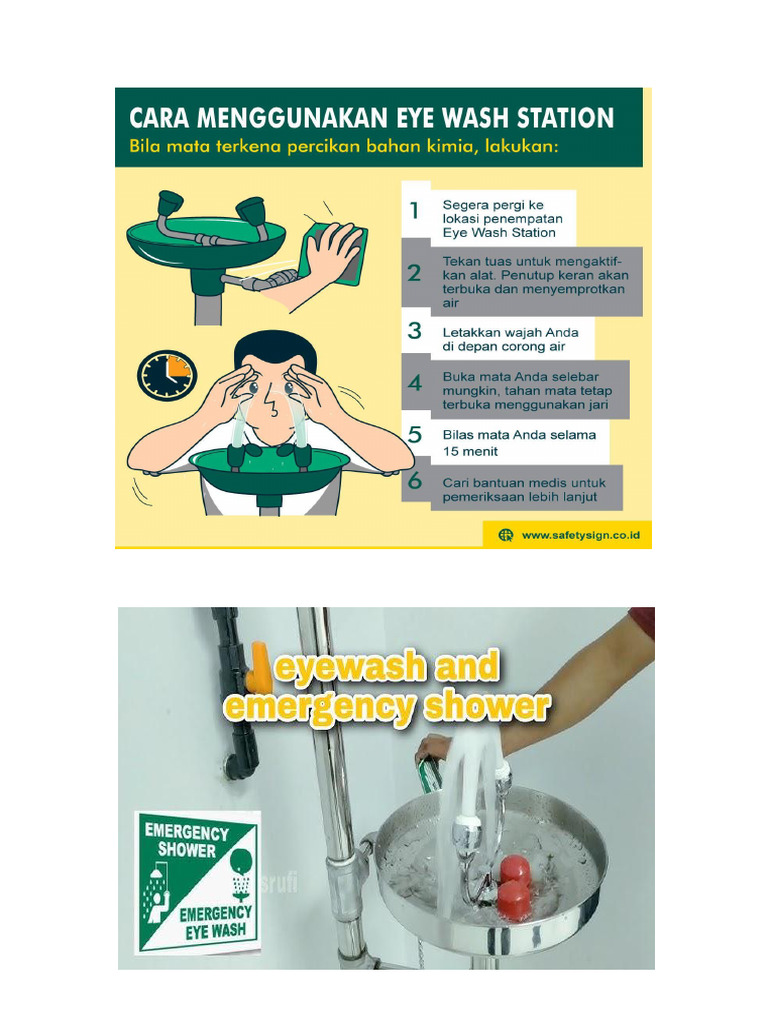 CARA MENGGUNAKAN EYE WASH STATION
Bila mata terkena percikan bahan kimia, lakukan:

1 Segera pergi ke lokasi penempatan Eye Wash Station

2 Tekan tuas untuk mengaktifkan alat. Penutup keran akan terbuka dan menyemprotkan air

3 Letakkan wajah Anda di depan corong air

4 Buka mata Anda selebar mungkin, tahan mata tetap terbuka menggunakan jari

5 Bilas mata Anda selama 15 menit

6 Cari bantuan medis untuk pemeriksaan lebih lanjut

www.safetysign.co.id

eyewash and emergency shower

EMERGENCY SHOWER

EMERGENCY EYE WASH

srufi