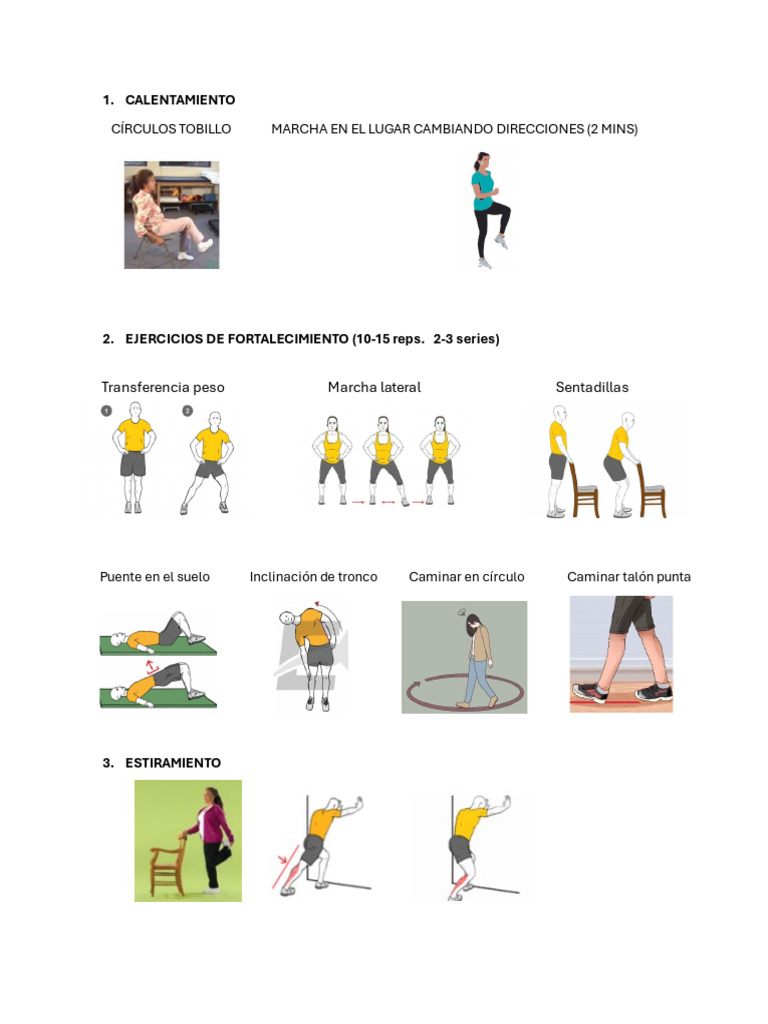 1. CALENTAMIENTO

CÍRCULOS TOBILLO

MARCHA EN EL LUGAR CAMBIANDO DIRECCIONES (2 MINS)

2. EJERCICIOS DE FORTALECIMIENTO (10-15 reps. 2-3 series)

Transferencia peso

1

2

Marcha lateral

Sentadillas

Puente en el suelo

Inclinación de tronco

Caminar en círculo

Caminar talón punta

3. ESTIRAMIENTO