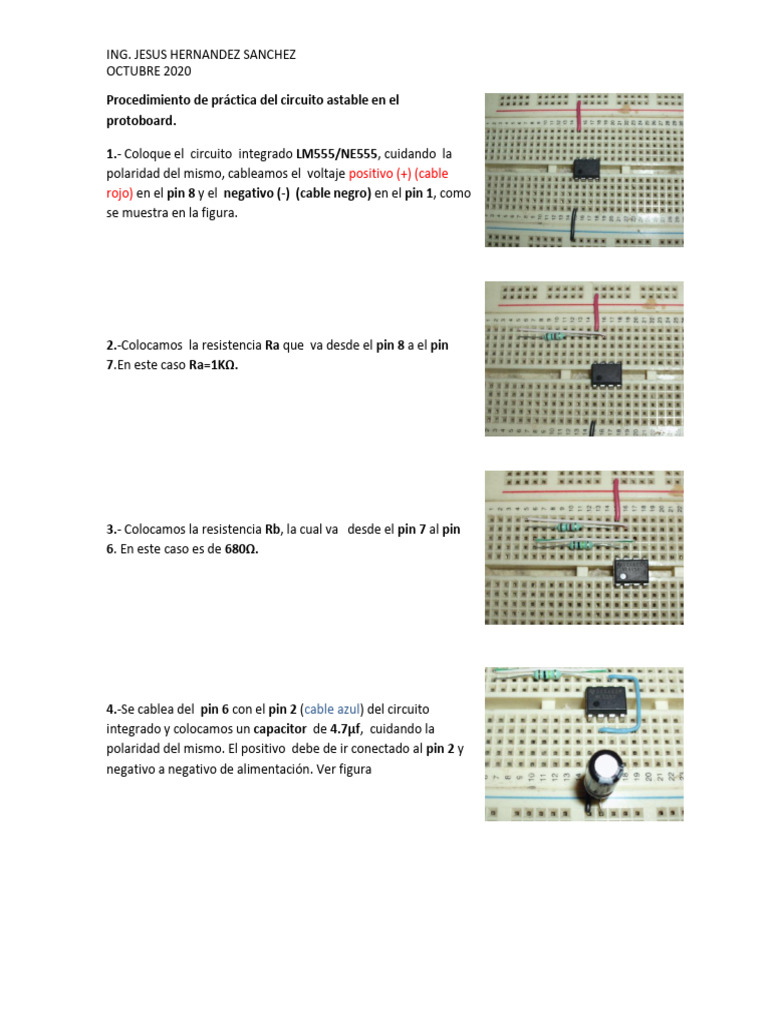 ING. JESUS HERNANDEZ SANCHEZ
OCTUBRE 2020

Procedimiento de práctica del circuito astable en el protoboard.

1.- Coloque el circuito integrado LM555/NE555, cuidando la polaridad del mismo, cableamos el voltaje positivo (+) (cable rojo) en el pin 8 y el negativo (-) (cable negro) en el pin 1, como se muestra en la figura.

2.-Colocamos la resistencia Ra que va desde el pin 8 a el pin 7.En este caso Ra=1KΩ.

3.- Colocamos la resistencia Rb, la cual va desde el pin 7 al pin 6. En este caso es de 680Ω.

4.-Se cablea del pin 6 con el pin 2 (cable azul) del circuito integrado y colocamos un capacitor de 4.7μf, cuidando la polaridad del mismo. El positivo debe de ir conectado al pin 2 y negativo a negativo de alimentación. Ver figura