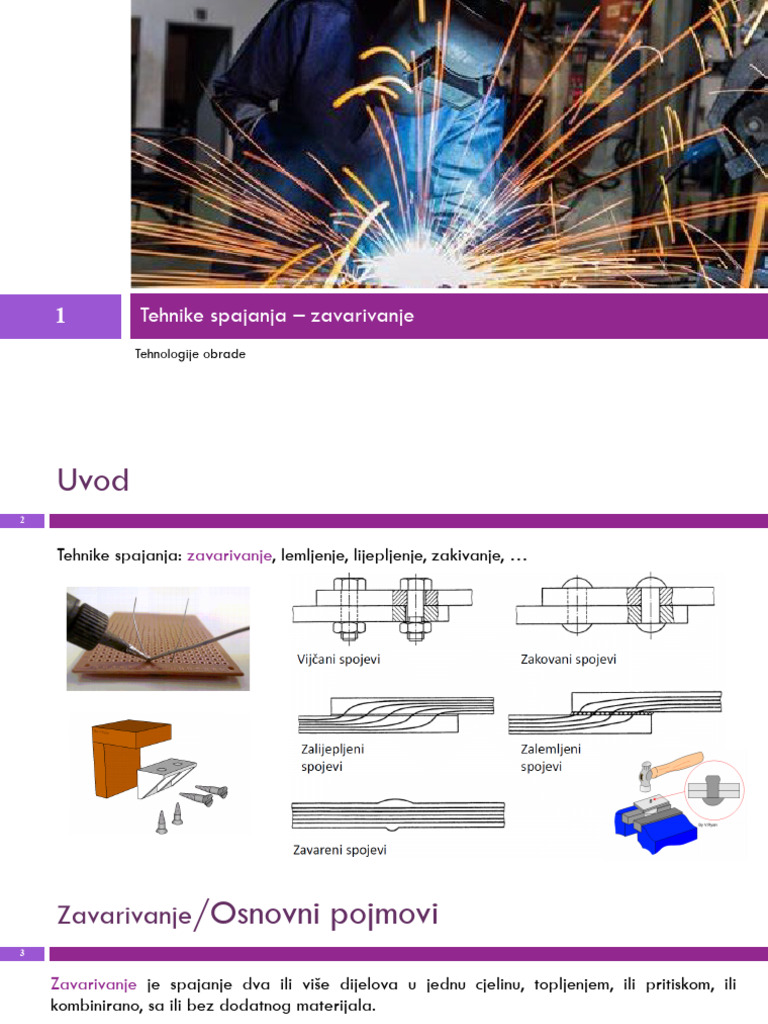 1

Tehnike spajanja – zavarivanje

Tehnologije obrade

Uvod

2

Tehnike spajanja: zavarivanje, lemljenje, lijepljenje, zakivanje, …

Vijčani spojevi

Zakovani spojevi

Zalijepljeni spojevi

Zalemljeni spojevi

Zavareni spojevi

Zavarivanje/Osnovni pojmovi

3

Zavarivanje je spajanje dva ili više dijelova u jednu cjelinu, topljenjem, ili pritiskom, ili kombinirano, sa ili bez dodatnog materijala.