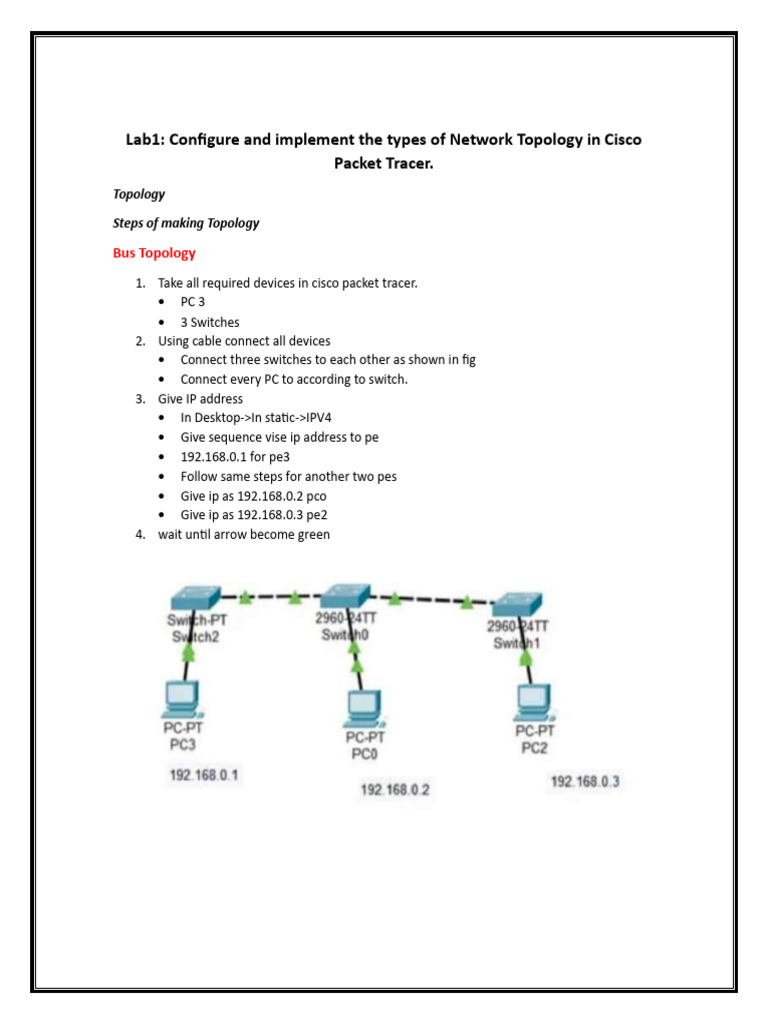 Lab1: Configure and implement the types of Network Topology in Cisco Packet Tracer.

Topology

Steps of making Topology

Bus Topology

1. Take all required devices in cisco packet tracer.
   • PC 3
   • 3 Switches
2. Using cable connect all devices
   • Connect three switches to each other as shown in fig
   • Connect every PC to according to switch.
3. Give IP address
   • In Desktop->In static->IPV4
   • Give sequence vise ip address to pe
   • 192.168.0.1 for pe3
   • Follow same steps for another two pes
   • Give ip as 192.168.0.2 pco
   • Give ip as 192.168.0.3 pe2
4. wait until arrow become green

Switch-PT
Switch2
2960-24TT
Switch0
2960-24TT
Switch1
PC-PT
PC3
PC-PT
PC0
PC-PT
PC2
192.168.0.1
192.168.0.2
192.168.0.3