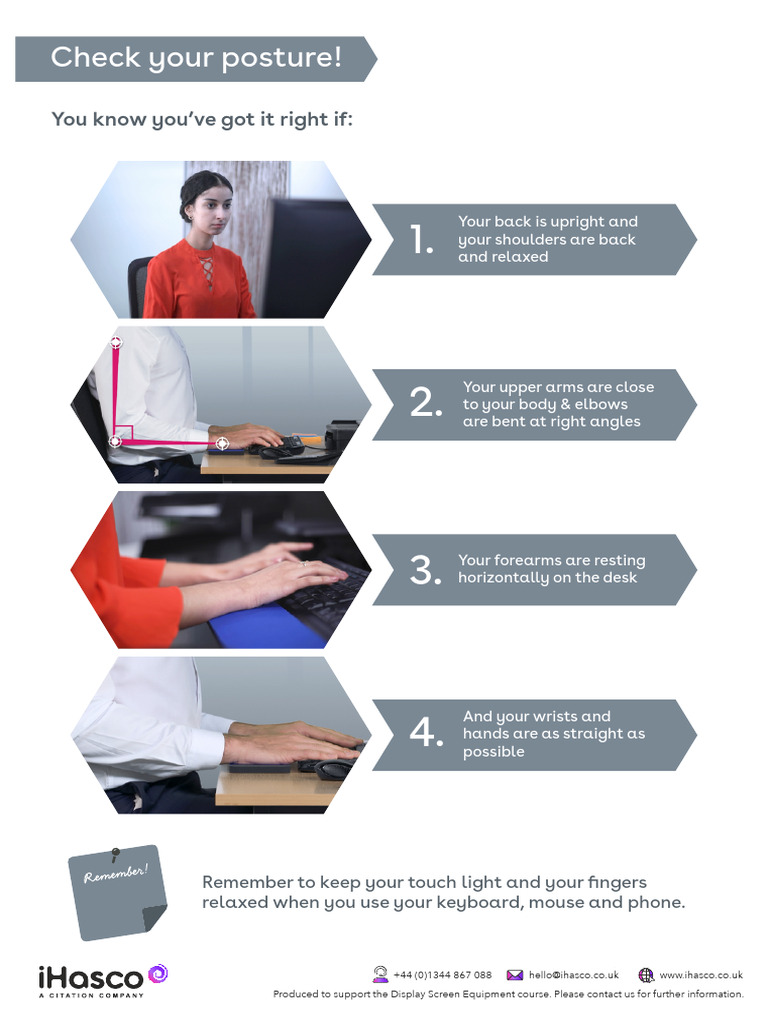 Check your posture!

You know you've got it right if:

1. Your back is upright and your shoulders are back and relaxed

2. Your upper arms are close to your body & elbows are bent at right angles

3. Your forearms are resting horizontally on the desk

4. And your wrists and hands are as straight as possible

Remember!

Remember to keep your touch light and your fingers relaxed when you use your keyboard, mouse and phone.

iHasco
A CITATION COMPANY

+44 (0)1344 867 088 hello@ihasco.co.uk www.ihasco.co.uk

Produced to support the Display Screen Equipment course. Please contact us for further information.