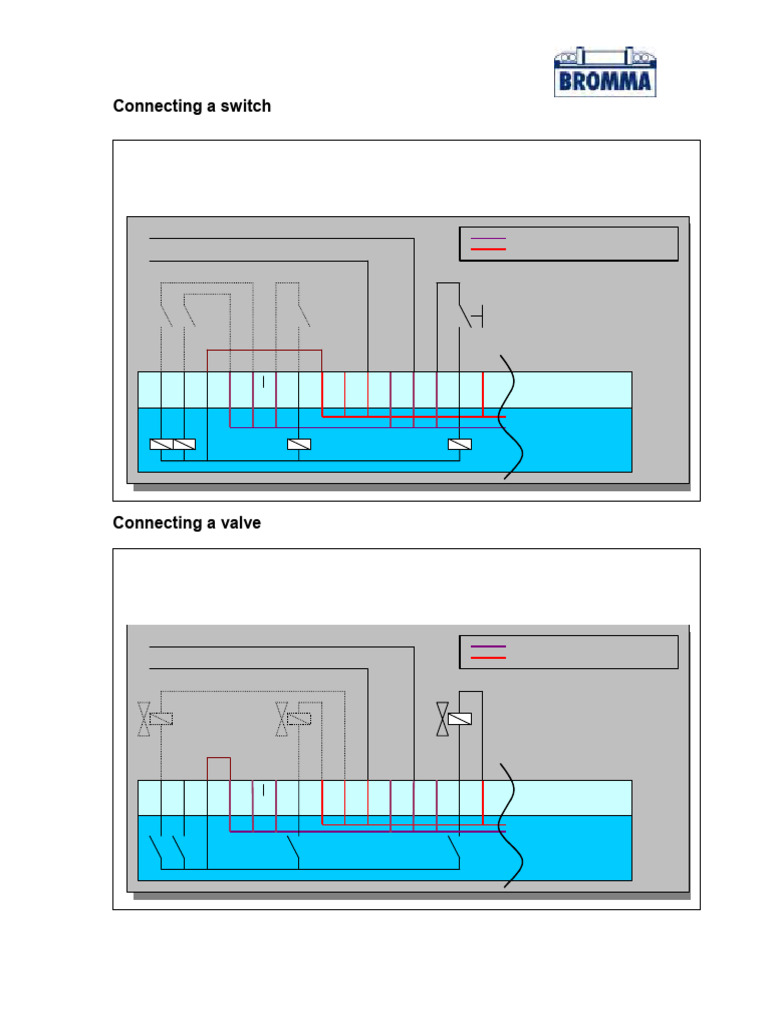 BROMMA

Connecting a switch

Connecting a valve