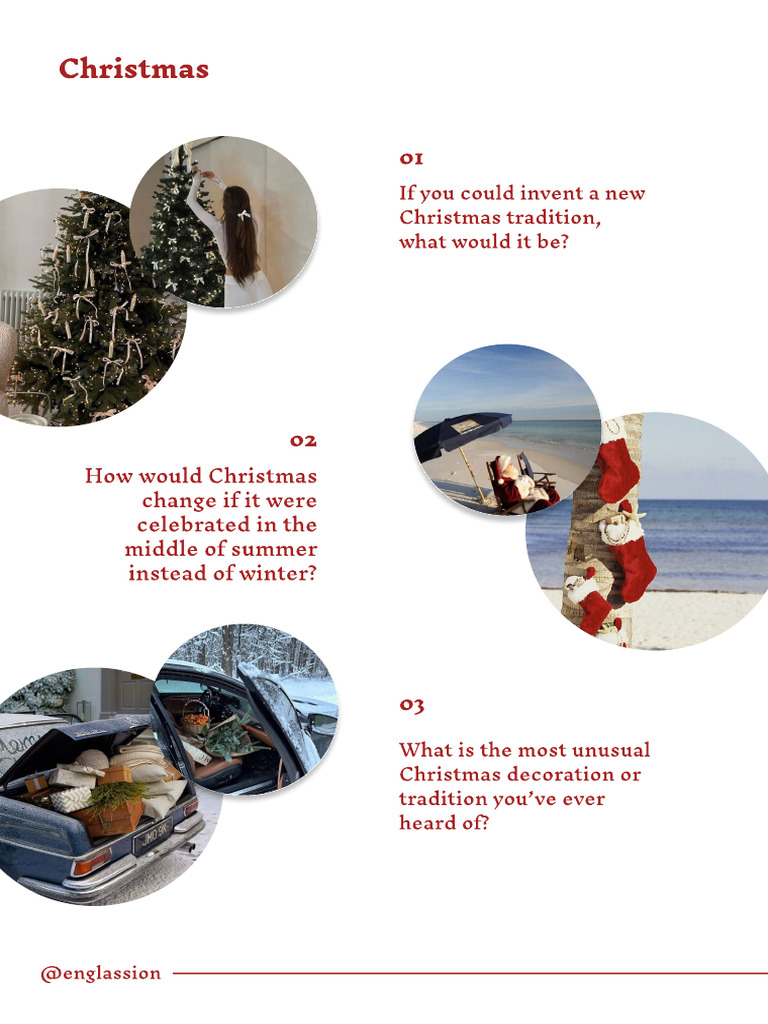 Christmas

01

If you could invent a new Christmas tradition, what would it be?

02

How would Christmas change if it were celebrated in the middle of summer instead of winter?

03

What is the most unusual Christmas decoration or tradition you've ever heard of?

@englassion