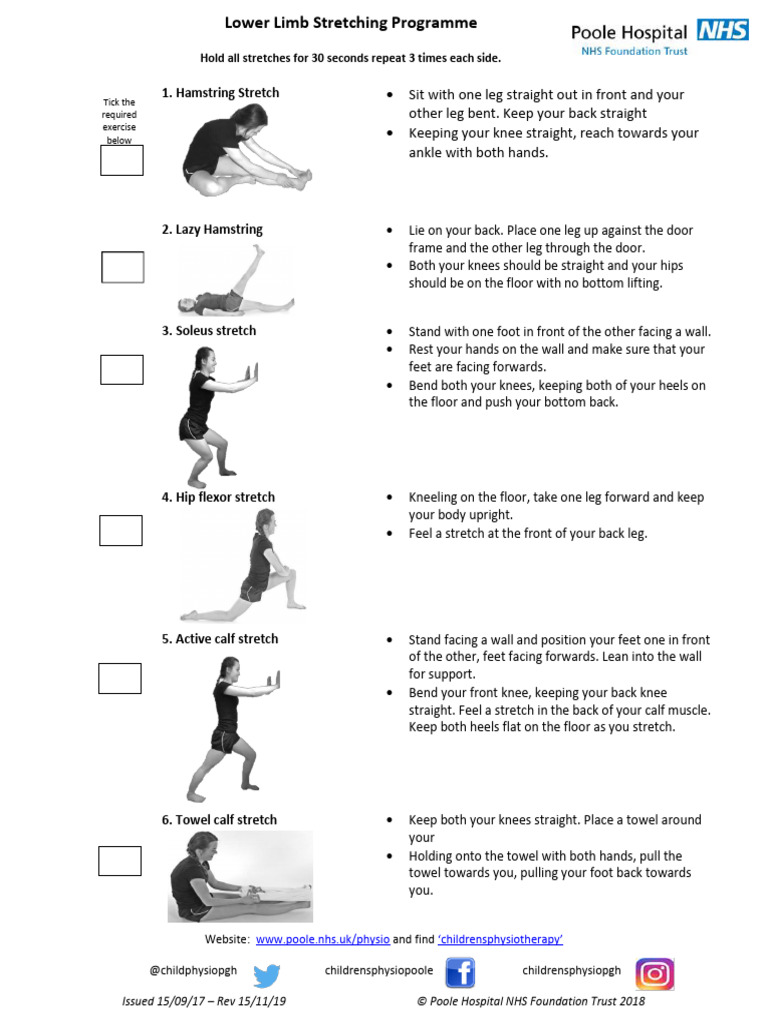 Lower Limb Stretching Programme

Poole Hospital NHS
NHS Foundation Trust

Hold all stretches for 30 seconds repeat 3 times each side.

Tick the required exercise below

1. Hamstring Stretch

- Sit with one leg straight out in front and your other leg bent. Keep your back straight
- Keeping your knee straight, reach towards your ankle with both hands.

2. Lazy Hamstring

- Lie on your back. Place one leg up against the door frame and the other leg through the door.
- Both your knees should be straight and your hips should be on the floor with no bottom lifting.

3. Soleus stretch

- Stand with one foot in front of the other facing a wall.
- Rest your hands on the wall and make sure that your feet are facing forwards.
- Bend both your knees, keeping both of your heels on the floor and push your bottom back.

4. Hip flexor stretch

- Kneeling on the floor, take one leg forward and keep your body upright.
- Feel a stretch at the front of your back leg.

5. Active calf stretch

- Stand facing a wall and position your feet one in front of the other, feet facing forwards. Lean into the wall for support.
- Bend your front knee, keeping your back knee straight. Feel a stretch in the back of your calf muscle. Keep both heels flat on the floor as you stretch.

6. Towel calf stretch

- Keep both your knees straight. Place a towel around your
- Holding onto the towel with both hands, pull the towel towards you, pulling your foot back towards you.

Website: www.poole.nhs.uk/physio and find 'childrensphysiotherapy'

@childphysiopgh childrensphysiopoole childrensphysiopgh

Issued 15/09/17 – Rev 15/11/19 © Poole Hospital NHS Foundation Trust 2018