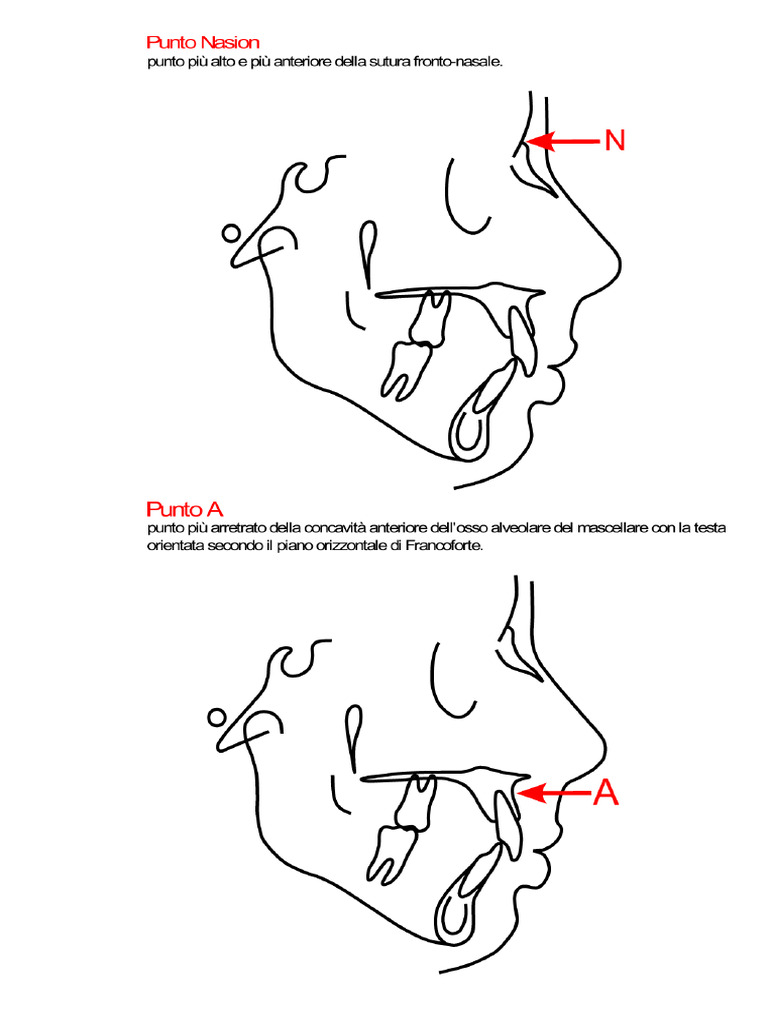 Punto Nasion
punto più alto e più anteriore della sutura fronto-nasale.

N

Punto A
punto più arretrato della concavità anteriore dell'osso alveolare del mascellare con la testa orientata secondo il piano orizzontale di Francoforte.

A