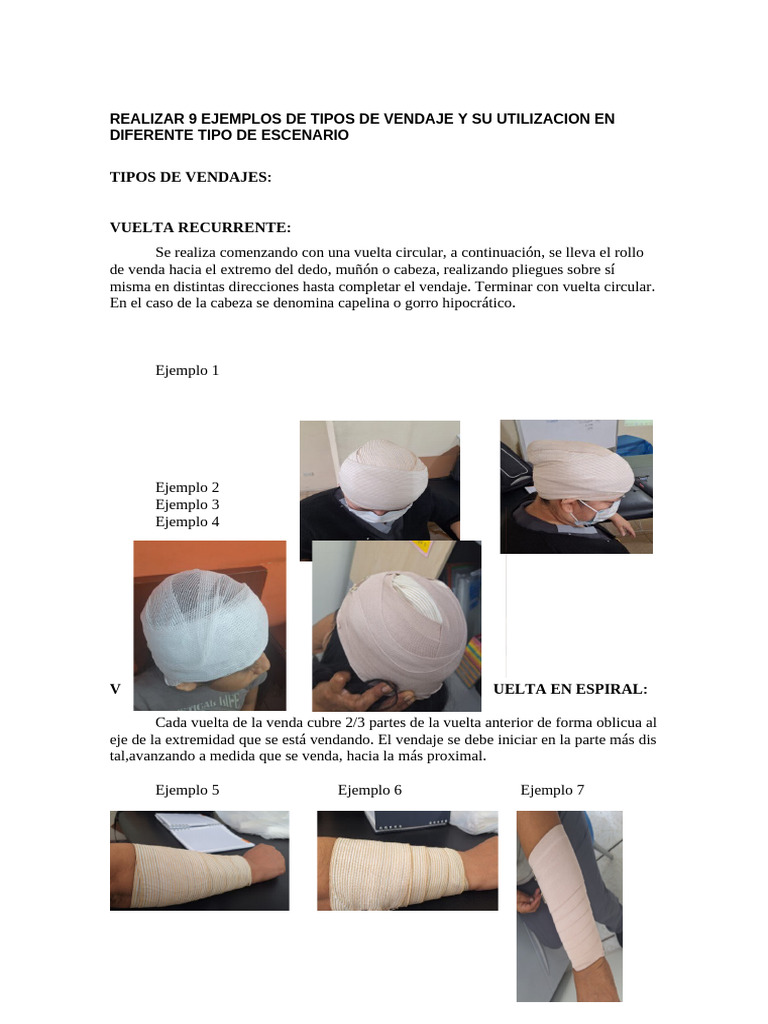 REALIZAR 9 EJEMPLOS DE TIPOS DE VENDAJE Y SU UTILIZACION EN DIFERENTE TIPO DE ESCENARIO

TIPOS DE VENDAJES:

VUELTA RECURRENTE:

Se realiza comenzando con una vuelta circular, a continuación, se lleva el rollo de venda hacia el extremo del dedo, muñón o cabeza, realizando pliegues sobre sí misma en distintas direcciones hasta completar el vendaje. Terminar con vuelta circular. En el caso de la cabeza se denomina capelina o gorro hipocrático.

Ejemplo 1

Ejemplo 2
Ejemplo 3
Ejemplo 4

V UELTA EN ESPIRAL:

Cada vuelta de la venda cubre 2/3 partes de la vuelta anterior de forma oblicua al eje de la extremidad que se está vendando. El vendaje se debe iniciar en la parte más dis tal,avanzando a medida que se venda, hacia la más proximal.

Ejemplo 5 Ejemplo 6 Ejemplo 7