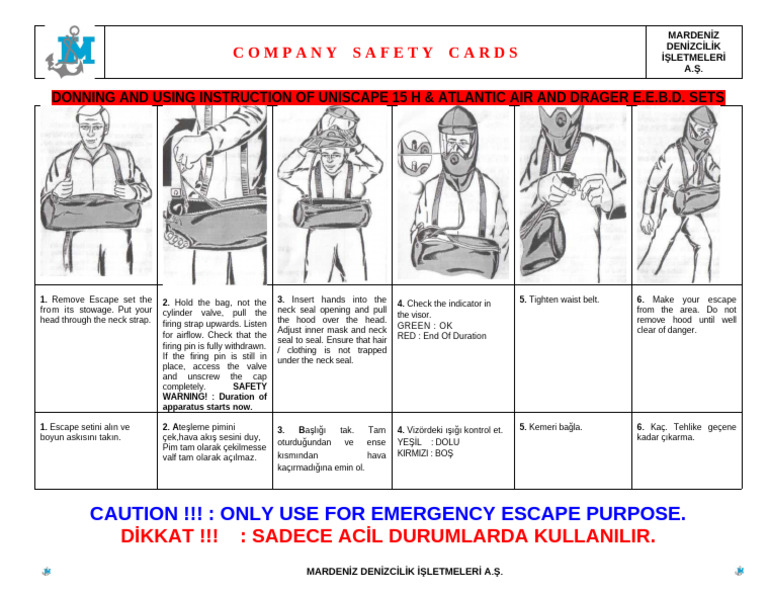 COMPANY SAFETY CARDS

MARDENİZ DENİZCİLİK İŞLETMELERİ A.Ş.

DONNING AND USING INSTRUCTION OF UNISCAPE 15 H & ATLANTIC AIR AND DRAGER E.E.B.D. SETS

| | | | | | |
|---|---|---|---|---|---|
| 1. Remove Escape set the from its stowage. Put your head through the neck strap. | 2. Hold the bag, not the cylinder valve, pull the firing strap upwards. Listen for airflow. Check that the firing pin is fully withdrawn. If the firing pin is still in place, access the valve and unscrew the cap completely. SAFETY WARNING! : Duration of apparatus starts now. | 3. Insert hands into the neck seal opening and pull the hood over the head. Adjust inner mask and neck seal to seal. Ensure that hair / clothing is not trapped under the neck seal. | 4. Check the indicator in the visor. GREEN : OK RED : End Of Duration | 5. Tighten waist belt. | 6. Make your escape from the area. Do not remove hood until well clear of danger. |
| 1. Escape setini alın ve boyun askısını takın. | 2. Ateşleme pimini çek,hava akış sesini duy, Pim tam olarak çekilmesse valf tam olarak açılmaz. | 3. Başlığı tak. Tam oturduğundan ve ense kısmından hava kaçırmadığına emin ol. | 4. Vizördeki ışığı kontrol et. YEŞİL : DOLU KIRMIZI : BOŞ | 5. Kemeri bağla. | 6. Kaç. Tehlike geçene kadar çıkarma. |

CAUTION !!! : ONLY USE FOR EMERGENCY ESCAPE PURPOSE.
DİKKAT !!! : SADECE ACİL DURUMLARDA KULLANILIR.

MARDENİZ DENİZCİLİK İŞLETMELERİ A.Ş.