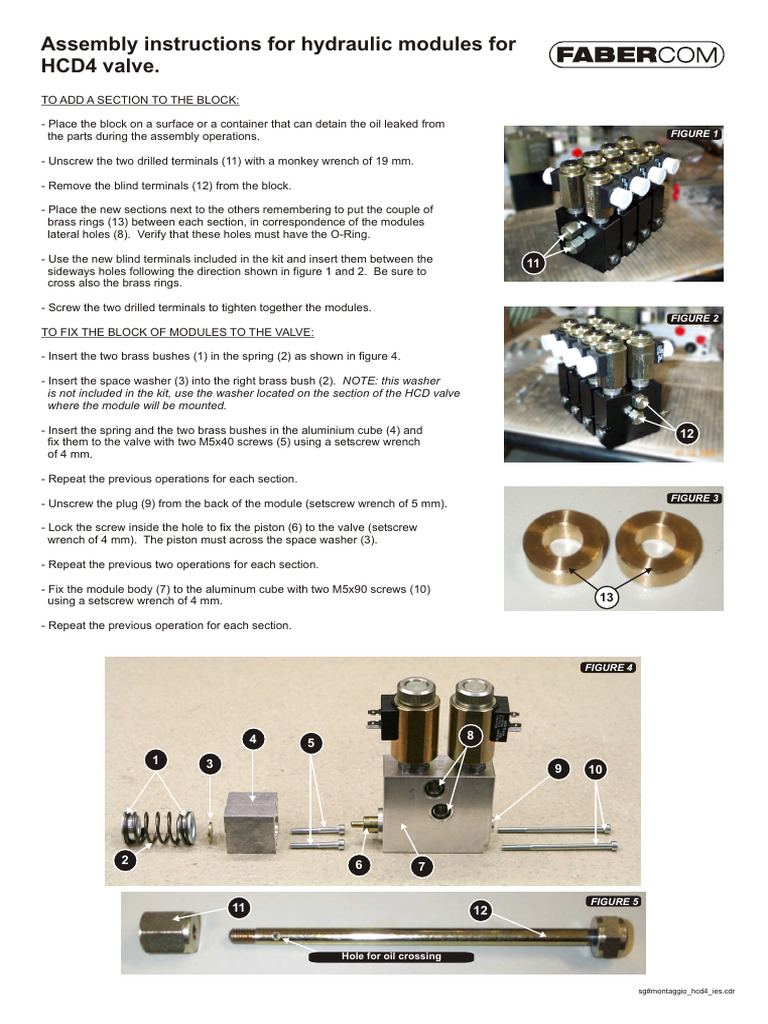 Assembly instructions for hydraulic modules for HCD4 valve.

FABERCOM

TO ADD A SECTION TO THE BLOCK:

- Place the block on a surface or a container that can detain the oil leaked from the parts during the assembly operations.

- Unscrew the two drilled terminals (11) with a monkey wrench of 19 mm.

- Remove the blind terminals (12) from the block.

- Place the new sections next to the others remembering to put the couple of brass rings (13) between each section, in correspondence of the modules lateral holes (8). Verify that these holes must have the O-Ring.

- Use the new blind terminals included in the kit and insert them between the sideways holes following the direction shown in figure 1 and 2. Be sure to cross also the brass rings.

- Screw the two drilled terminals to tighten together the modules.

TO FIX THE BLOCK OF MODULES TO THE VALVE:

- Insert the two brass bushes (1) in the spring (2) as shown in figure 4.

- Insert the space washer (3) into the right brass bush (2). NOTE: this washer is not included in the kit, use the washer located on the section of the HCD valve where the module will be mounted.

- Insert the spring and the two brass bushes in the aluminium cube (4) and fix them to the valve with two M5x40 screws (5) using a setscrew wrench of 4 mm.

- Repeat the previous operations for each section.

- Unscrew the plug (9) from the back of the module (setscrew wrench of 5 mm).

- Lock the screw inside the hole to fix the piston (6) to the valve (setscrew wrench of 4 mm). The piston must across the space washer (3).

- Repeat the previous two operations for each section.

- Fix the module body (7) to the aluminum cube with two M5x90 screws (10) using a setscrew wrench of 4 mm.

- Repeat the previous operation for each section.

FIGURE 1
11

FIGURE 2
12

FIGURE 3
13

FIGURE 4
1
2
3
4
5
6
7
8
9
10

FIGURE 5
11
12
Hole for oil crossing

sg#montaggio_hcd4_ies.cdr