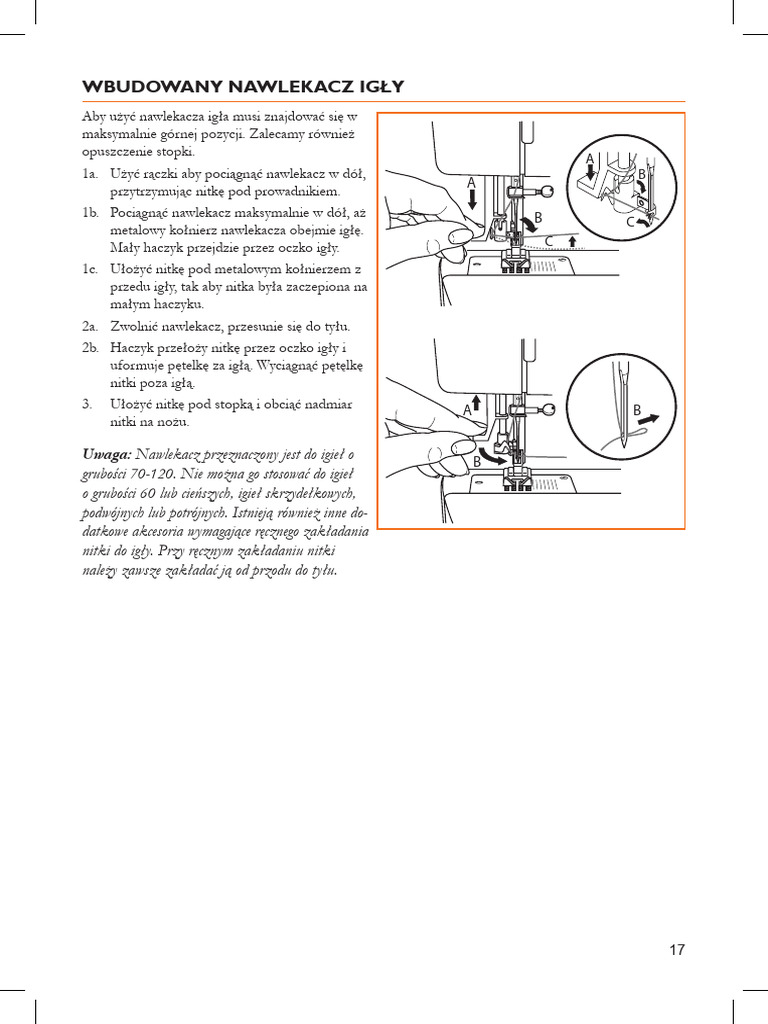 WBUDOWANY NAWLEKACZ IGŁY

Aby użyć nawlekacza igła musi znajdować się w maksymalnie górnej pozycji. Zalecamy również opuszczenie stopki.

1a. Użyć rączki aby pociągnąć nawlekacz w dół, przytrzymując nitkę pod prowadnikiem.

1b. Pociągnąć nawlekacz maksymalnie w dół, aż metalowy kołnierz nawlekacza obejmie igłę. Mały haczyk przejdzie przez oczko igły.

1c. Ułożyć nitkę pod metalowym kołnierzem z przedu igły, tak aby nitka była zaczepiona na małym haczyku.

2a. Zwolnić nawlekacz, przesunie się do tyłu.

2b. Haczyk przełoży nitkę przez oczko igły i uformuje pętelkę za igłą. Wyciągnąć pętelkę nitki poza igłą.

3. Ułożyć nitkę pod stopką i obciąć nadmiar nitki na nożu.

Uwaga: Nawlekacz przeznaczony jest do igieł o grubości 70-120. Nie można go stosować do igieł o grubości 60 lub cieńszych, igieł skrzydełkowych, podwójnych lub potrójnych. Istnieją również inne dodatkowe akcesoria wymagające ręcznego zakładania nitki do igły. Przy ręcznym zakładaniu nitki należy zawsze zakładać ją od przodu do tyłu.

A
B
C
A
B
C
A
B
B

17