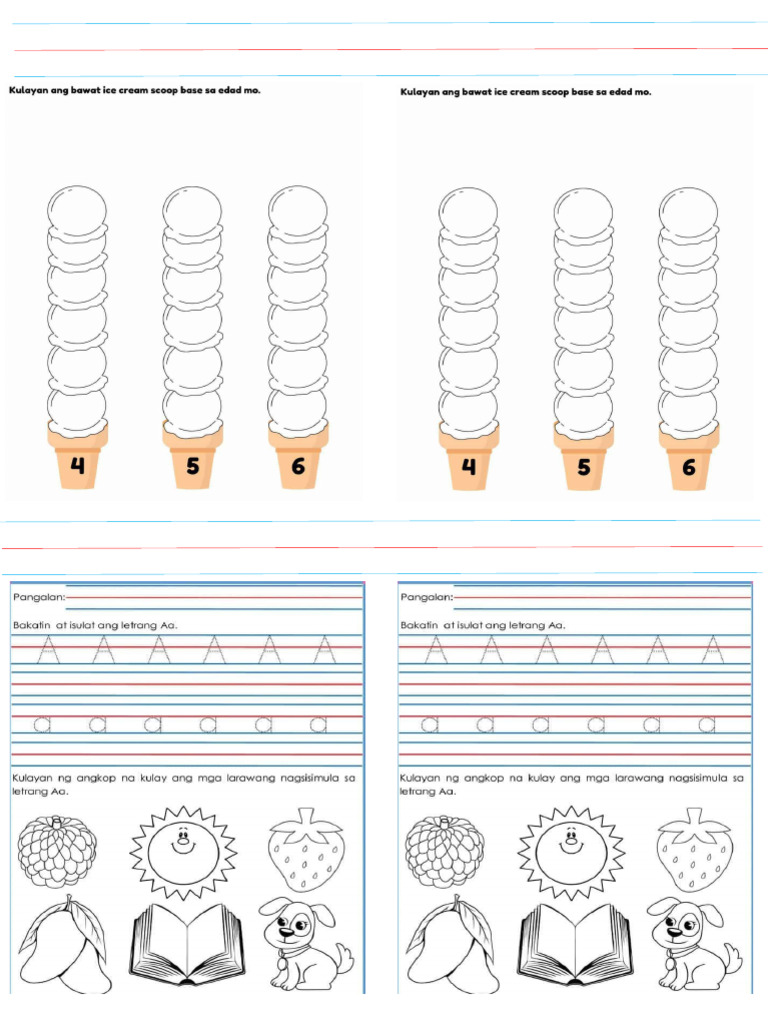 Kulayan ang bawat ice cream scoop base sa edad mo.

4 5 6

Kulayan ang bawat ice cream scoop base sa edad mo.

4 5 6

Pangalan:

Bakatin at isulat ang letrang Aa.

A A A A A A

a a a a a a

Kulayan ng angkop na kulay ang mga larawang nagsisimula sa letrang Aa.

Pangalan:

Bakatin at isulat ang letrang Aa.

A A A A A A

a a a a a a

Kulayan ng angkop na kulay ang mga larawang nagsisimula sa letrang Aa.