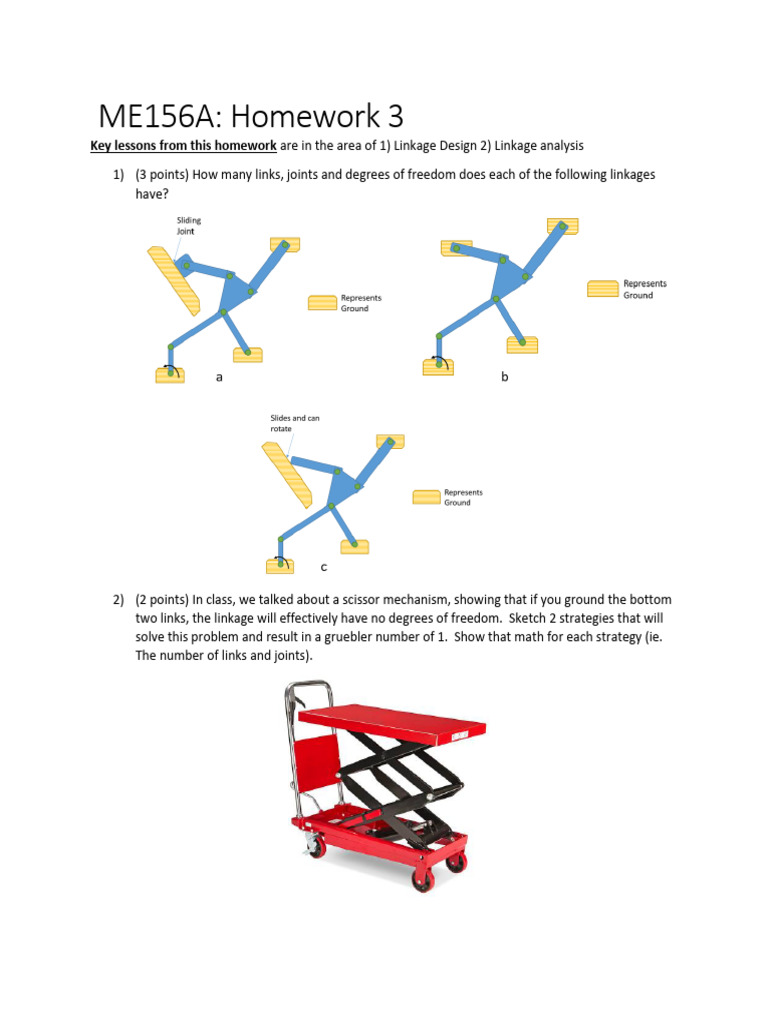 ME156A: Homework 3

Key lessons from this homework are in the area of 1) Linkage Design 2) Linkage analysis

1) (3 points) How many links, joints and degrees of freedom does each of the following linkages have?

Sliding Joint

Represents Ground

a

Represents Ground

b

Slides and can rotate

Represents Ground

c

2) (2 points) In class, we talked about a scissor mechanism, showing that if you ground the bottom two links, the linkage will effectively have no degrees of freedom. Sketch 2 strategies that will solve this problem and result in a gruebler number of 1. Show that math for each strategy (ie. The number of links and joints).