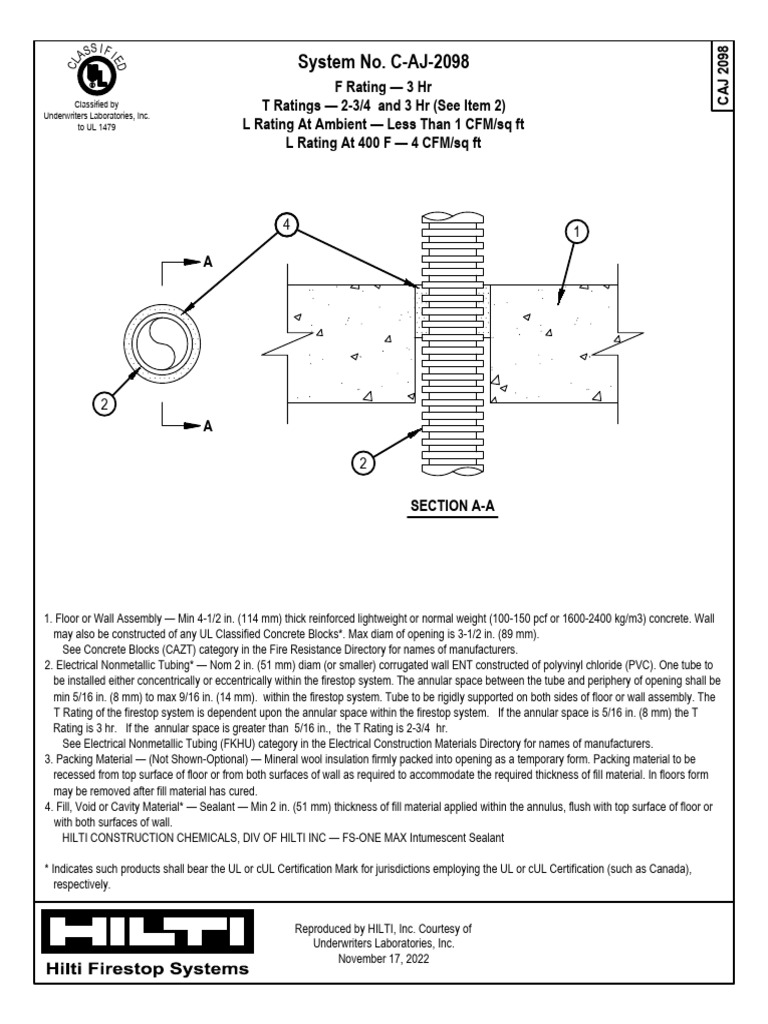 CLASSIFIED
UL

Classified by Underwriters Laboratories, Inc. to UL 1479

System No. C-AJ-2098

F Rating — 3 Hr
T Ratings — 2-3/4 and 3 Hr (See Item 2)
L Rating At Ambient — Less Than 1 CFM/sq ft
L Rating At 400 F — 4 CFM/sq ft

CAJ 2098

A
A
4
1
2
2

SECTION A-A

1. Floor or Wall Assembly — Min 4-1/2 in. (114 mm) thick reinforced lightweight or normal weight (100-150 pcf or 1600-2400 kg/m3) concrete. Wall may also be constructed of any UL Classified Concrete Blocks*. Max diam of opening is 3-1/2 in. (89 mm).
See Concrete Blocks (CAZT) category in the Fire Resistance Directory for names of manufacturers.
2. Electrical Nonmetallic Tubing* — Nom 2 in. (51 mm) diam (or smaller) corrugated wall ENT constructed of polyvinyl chloride (PVC). One tube to be installed either concentrically or eccentrically within the firestop system. The annular space between the tube and periphery of opening shall be min 5/16 in. (8 mm) to max 9/16 in. (14 mm). within the firestop system. Tube to be rigidly supported on both sides of floor or wall assembly. The T Rating of the firestop system is dependent upon the annular space within the firestop system. If the annular space is 5/16 in. (8 mm) the T Rating is 3 hr. If the annular space is greater than 5/16 in., the T Rating is 2-3/4 hr.
See Electrical Nonmetallic Tubing (FKHU) category in the Electrical Construction Materials Directory for names of manufacturers.
3. Packing Material — (Not Shown-Optional) — Mineral wool insulation firmly packed into opening as a temporary form. Packing material to be recessed from top surface of floor or from both surfaces of wall as required to accommodate the required thickness of fill material. In floors form may be removed after fill material has cured.
4. Fill, Void or Cavity Material* — Sealant — Min 2 in. (51 mm) thickness of fill material applied within the annulus, flush with top surface of floor or with both surfaces of wall.
HILTI CONSTRUCTION CHEMICALS, DIV OF HILTI INC — FS-ONE MAX Intumescent Sealant

* Indicates such products shall bear the UL or cUL Certification Mark for jurisdictions employing the UL or cUL Certification (such as Canada), respectively.

HILTI
Hilti Firestop Systems

Reproduced by HILTI, Inc. Courtesy of
Underwriters Laboratories, Inc.
November 17, 2022