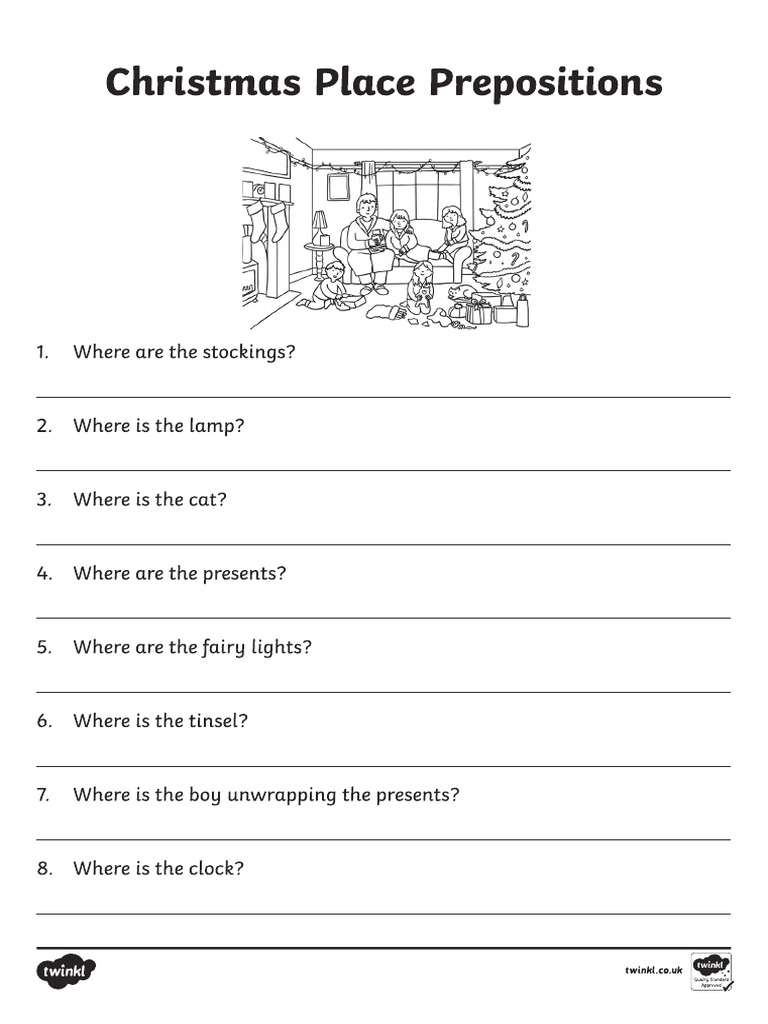 Christmas Place Prepositions

1. Where are the stockings?

2. Where is the lamp?

3. Where is the cat?

4. Where are the presents?

5. Where are the fairy lights?

6. Where is the tinsel?

7. Where is the boy unwrapping the presents?

8. Where is the clock?

twinkl

twinkl.co.uk

twinkl Quality Standard Approved