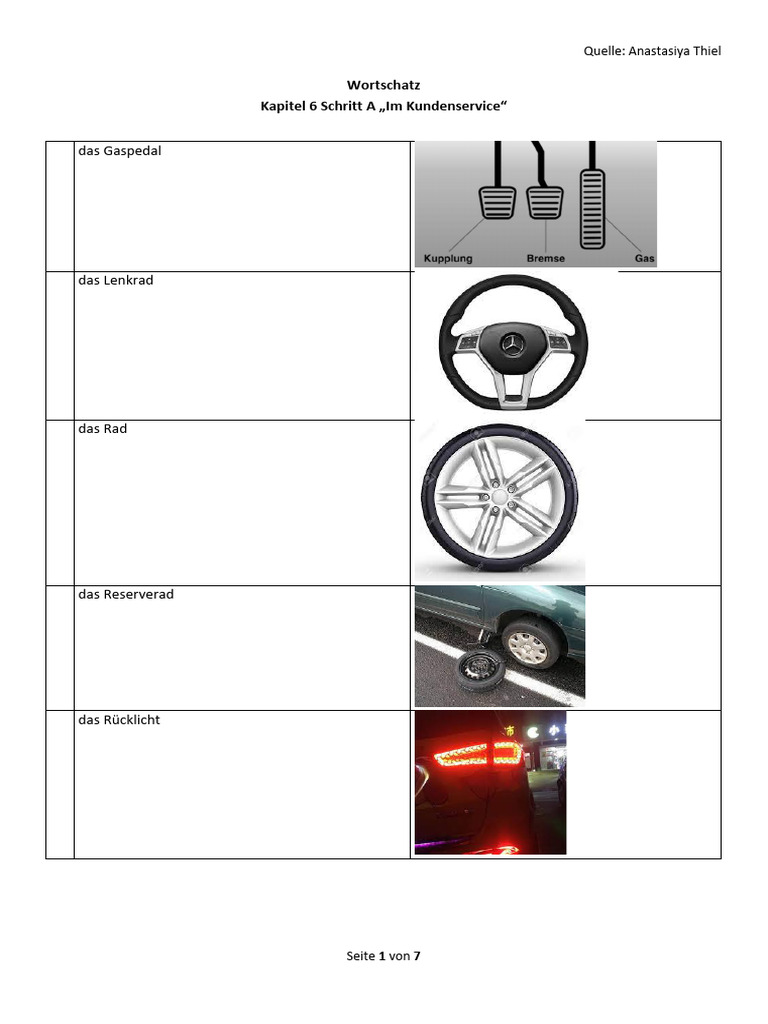 Quelle: Anastasiya Thiel

Wortschatz
Kapitel 6 Schritt A „Im Kundenservice“

|  |  |  |
|---|---|---|
|  | das Gaspedal | Kupplung Bremse Gas |
|  | das Lenkrad |  |
|  | das Rad |  |
|  | das Reserverad |  |
|  | das Rücklicht |  |

Seite 1 von 7