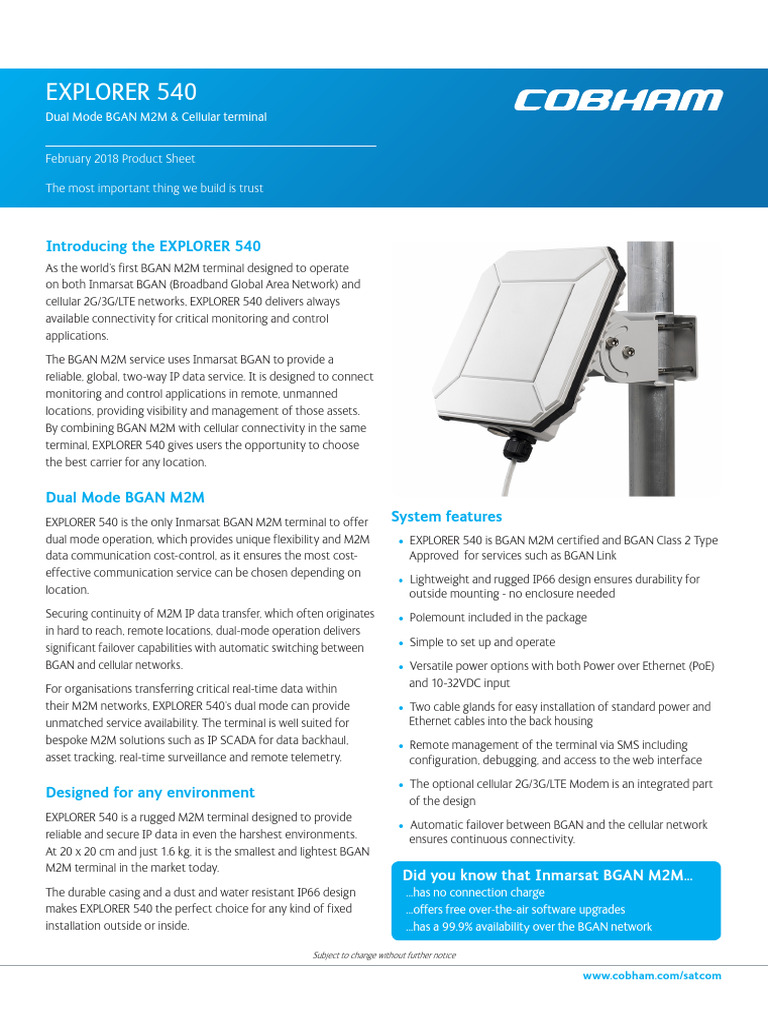 EXPLORER 540
Dual Mode BGAN M2M & Cellular terminal

COBHAM

February 2018 Product Sheet

The most important thing we build is trust

Introducing the EXPLORER 540

As the world's first BGAN M2M terminal designed to operate on both Inmarsat BGAN (Broadband Global Area Network) and cellular 2G/3G/LTE networks, EXPLORER 540 delivers always available connectivity for critical monitoring and control applications.

The BGAN M2M service uses Inmarsat BGAN to provide a reliable, global, two-way IP data service. It is designed to connect monitoring and control applications in remote, unmanned locations, providing visibility and management of those assets. By combining BGAN M2M with cellular connectivity in the same terminal, EXPLORER 540 gives users the opportunity to choose the best carrier for any location.

Dual Mode BGAN M2M

EXPLORER 540 is the only Inmarsat BGAN M2M terminal to offer dual mode operation, which provides unique flexibility and M2M data communication cost-control, as it ensures the most cost-effective communication service can be chosen depending on location.

Securing continuity of M2M IP data transfer, which often originates in hard to reach, remote locations, dual-mode operation delivers significant failover capabilities with automatic switching between BGAN and cellular networks.

For organisations transferring critical real-time data within their M2M networks, EXPLORER 540's dual mode can provide unmatched service availability. The terminal is well suited for bespoke M2M solutions such as IP SCADA for data backhaul, asset tracking, real-time surveillance and remote telemetry.

Designed for any environment

EXPLORER 540 is a rugged M2M terminal designed to provide reliable and secure IP data in even the harshest environments. At 20 x 20 cm and just 1.6 kg, it is the smallest and lightest BGAN M2M terminal in the market today.

The durable casing and a dust and water resistant IP66 design makes EXPLORER 540 the perfect choice for any kind of fixed installation outside or inside.

System features

• EXPLORER 540 is BGAN M2M certified and BGAN Class 2 Type Approved for services such as BGAN Link
• Lightweight and rugged IP66 design ensures durability for outside mounting - no enclosure needed
• Polemount included in the package
• Simple to set up and operate
• Versatile power options with both Power over Ethernet (PoE) and 10-32VDC input
• Two cable glands for easy installation of standard power and Ethernet cables into the back housing
• Remote management of the terminal via SMS including configuration, debugging, and access to the web interface
• The optional cellular 2G/3G/LTE Modem is an integrated part of the design
• Automatic failover between BGAN and the cellular network ensures continuous connectivity.

Did you know that Inmarsat BGAN M2M...
...has no connection charge
...offers free over-the-air software upgrades
...has a 99.9% availability over the BGAN network

Subject to change without further notice

www.cobham.com/satcom