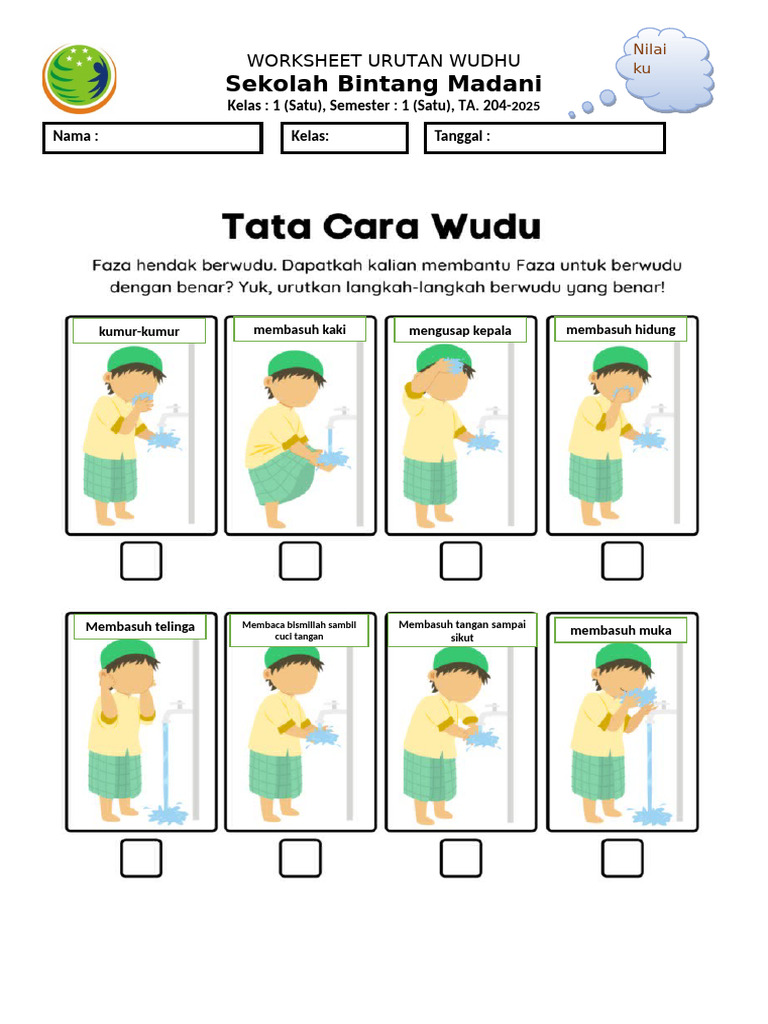 WORKSHEET URUTAN WUDHU
Sekolah Bintang Madani
Kelas : 1 (Satu), Semester : 1 (Satu), TA. 204-2025

Nilai ku

Nama :

Kelas:

Tanggal :

Tata Cara Wudu

Faza hendak berwudu. Dapatkah kalian membantu Faza untuk berwudu dengan benar? Yuk, urutkan langkah-langkah berwudu yang benar!

kumur-kumur

membasuh kaki

mengusap kepala

membasuh hidung

Membasuh telinga

Membaca bismillah sambil cuci tangan

Membasuh tangan sampai sikut

membasuh muka