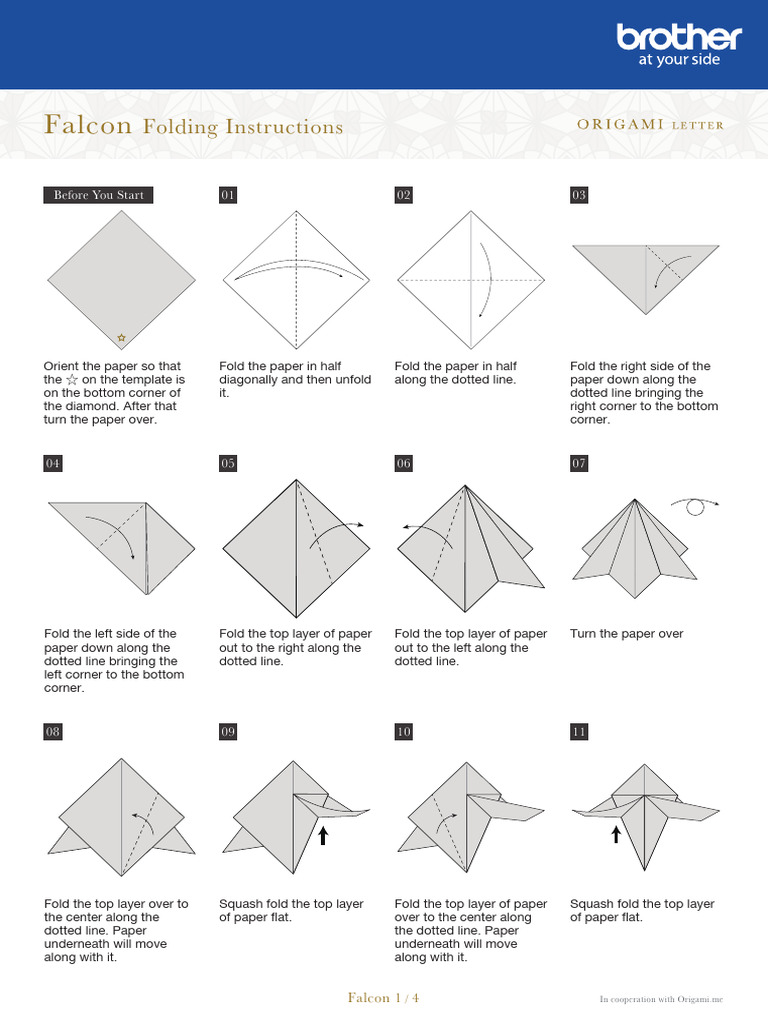 brother
at your side

Falcon Folding Instructions

ORIGAMI LETTER

Before You Start

Orient the paper so that the ☆ on the template is on the bottom corner of the diamond. After that turn the paper over.

01

Fold the paper in half diagonally and then unfold it.

02

Fold the paper in half along the dotted line.

03

Fold the right side of the paper down along the dotted line bringing the right corner to the bottom corner.

04

Fold the left side of the paper down along the dotted line bringing the left corner to the bottom corner.

05

Fold the top layer of paper out to the right along the dotted line.

06

Fold the top layer of paper out to the left along the dotted line.

07

Turn the paper over

08

Fold the top layer over to the center along the dotted line. Paper underneath will move along with it.

09

Squash fold the top layer of paper flat.

10

Fold the top layer of paper over to the center along the dotted line. Paper underneath will move along with it.

11

Squash fold the top layer of paper flat.

Falcon 1 / 4

In cooperation with Origami.me