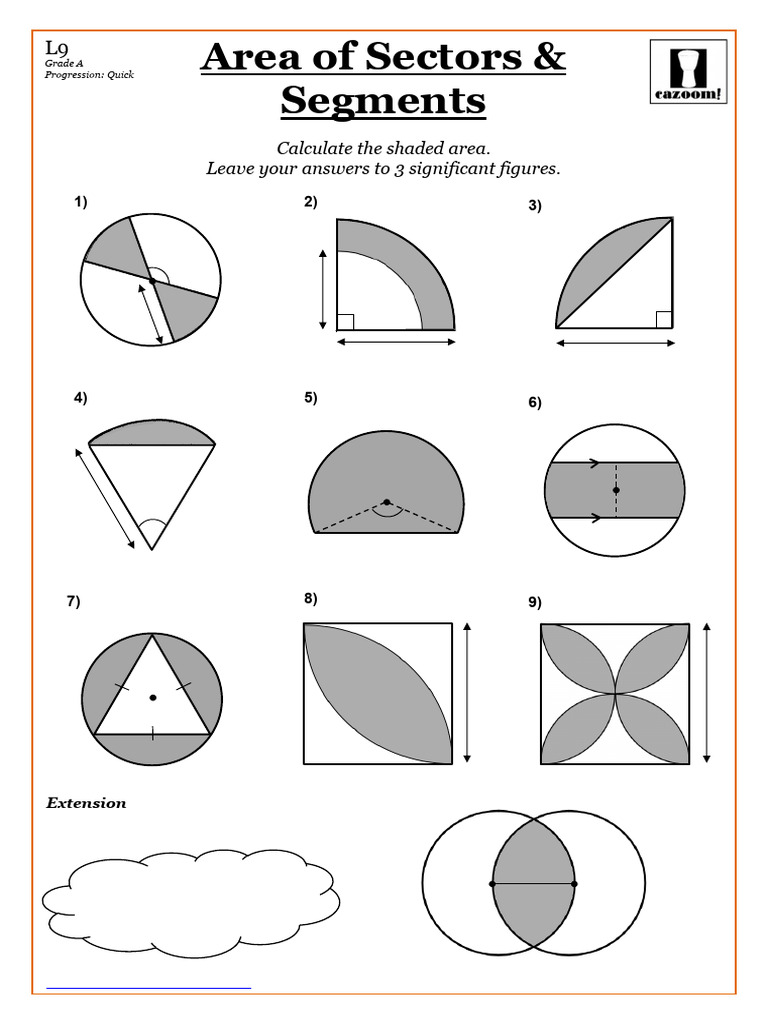 L9
Grade A
Progression: Quick

Area of Sectors & Segments

cazoom!

Calculate the shaded area.
Leave your answers to 3 significant figures.

1)

2)

3)

4)

5)

6)

7)

8)

9)

Extension