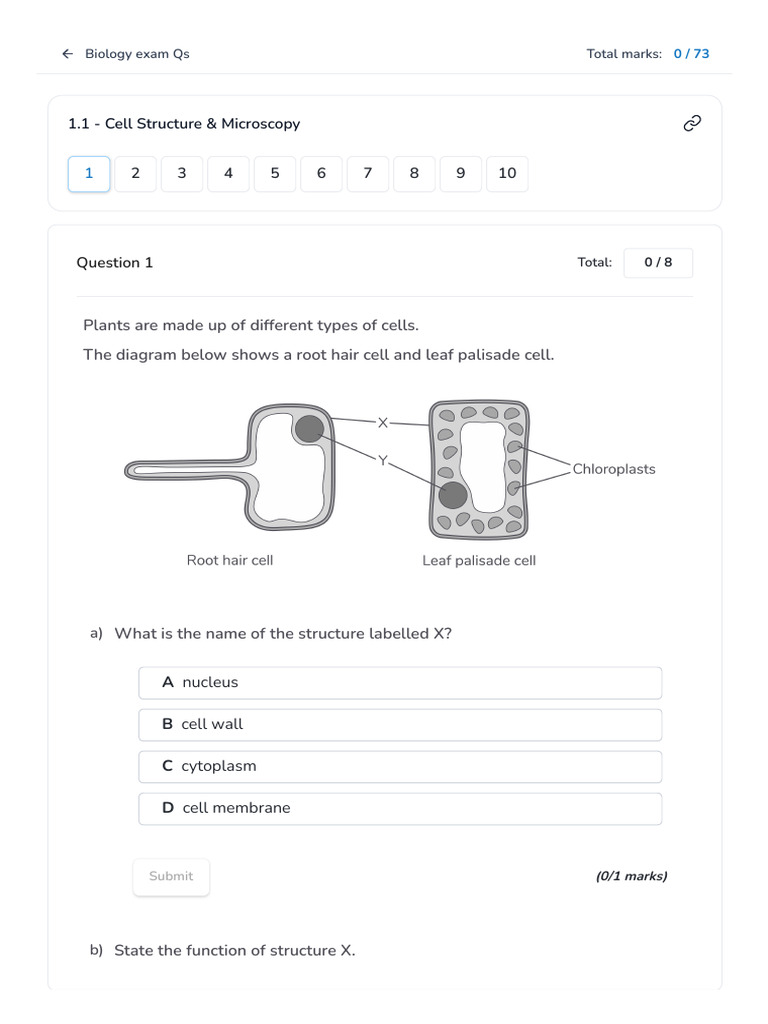 ← Biology exam Qs

Total marks: 0 / 73

1.1 - Cell Structure & Microscopy

1 2 3 4 5 6 7 8 9 10

Question 1

Total: 0 / 8

Plants are made up of different types of cells.

The diagram below shows a root hair cell and leaf palisade cell.

X

Y

Chloroplasts

Root hair cell

Leaf palisade cell

a) What is the name of the structure labelled X?

A nucleus

B cell wall

C cytoplasm

D cell membrane

Submit

(0/1 marks)

b) State the function of structure X.