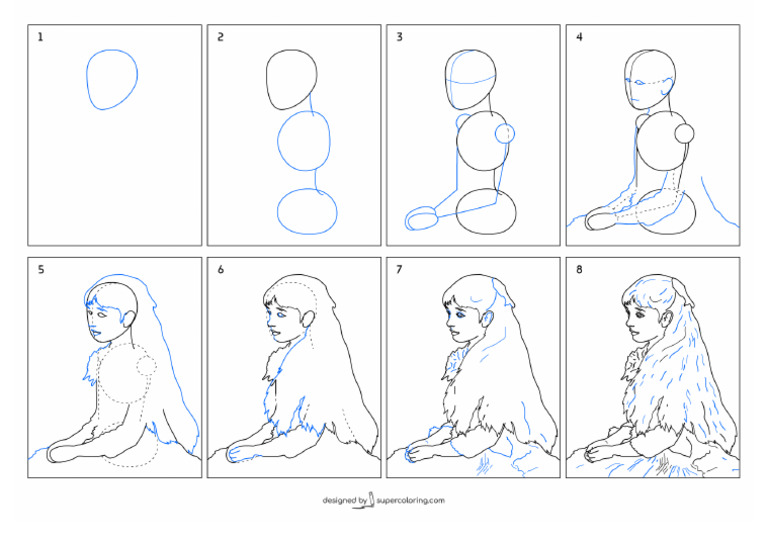 1

2

3

4

5

6

7

8

designed by supercoloring.com