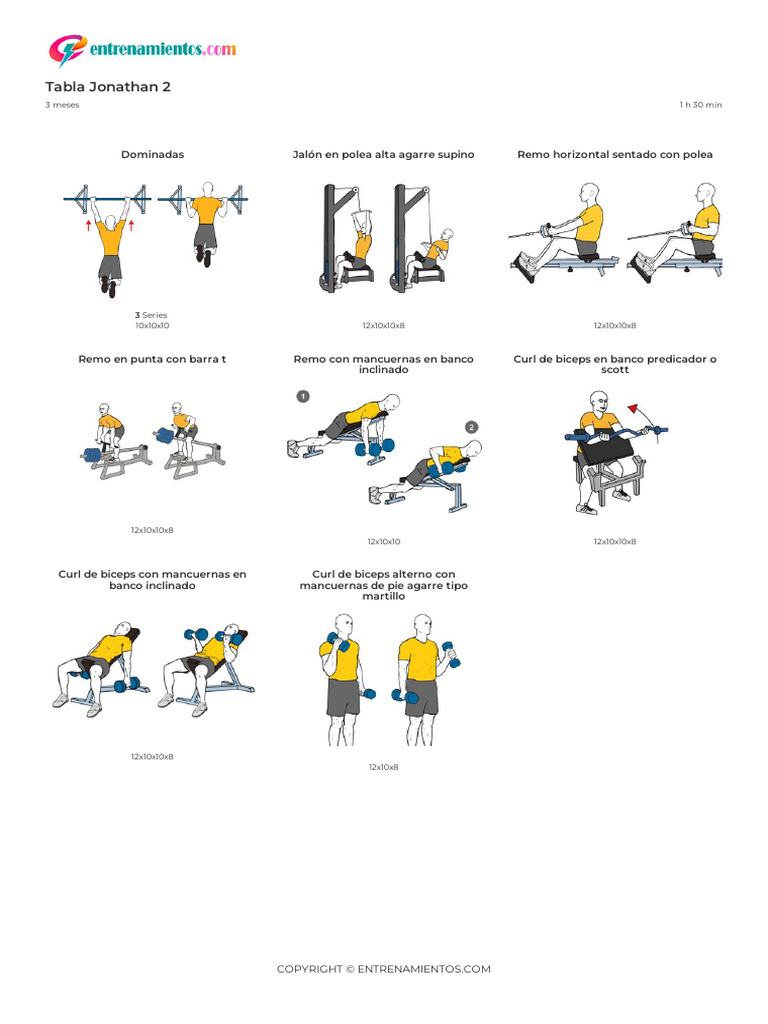 entrenamientos.com

Tabla Jonathan 2

3 meses

1 h 30 min

Dominadas

3 Series
10x10x10

Jalón en polea alta agarre supino

12x10x10x8

Remo horizontal sentado con polea

12x10x10x8

Remo en punta con barra t

12x10x10x8

Remo con mancuernas en banco inclinado

1

2

12x10x10

Curl de biceps en banco predicador o scott

12x10x10x8

Curl de biceps con mancuernas en banco inclinado

12x10x10x8

Curl de biceps alterno con mancuernas de pie agarre tipo martillo

12x10x8

COPYRIGHT © ENTRENAMIENTOS.COM