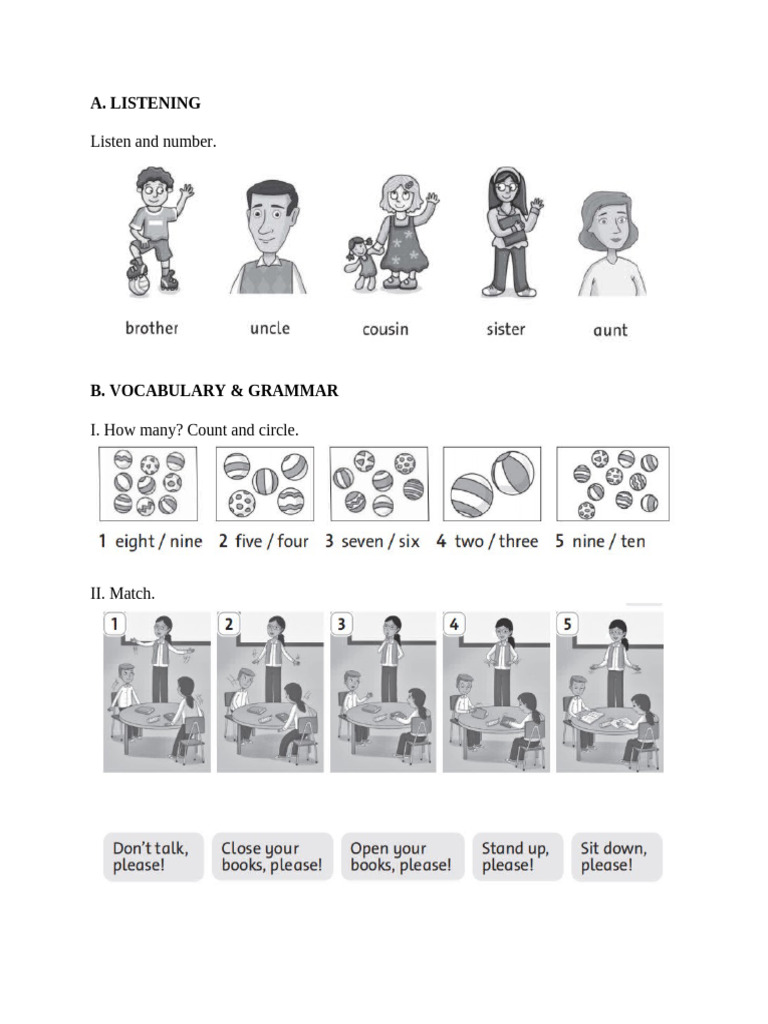 A. LISTENING

Listen and number.

brother uncle cousin sister aunt

B. VOCABULARY & GRAMMAR

I. How many? Count and circle.

1 eight / nine 2 five / four 3 seven / six 4 two / three 5 nine / ten

II. Match.

1 2 3 4 5

Don't talk, please! Close your books, please! Open your books, please! Stand up, please! Sit down, please!