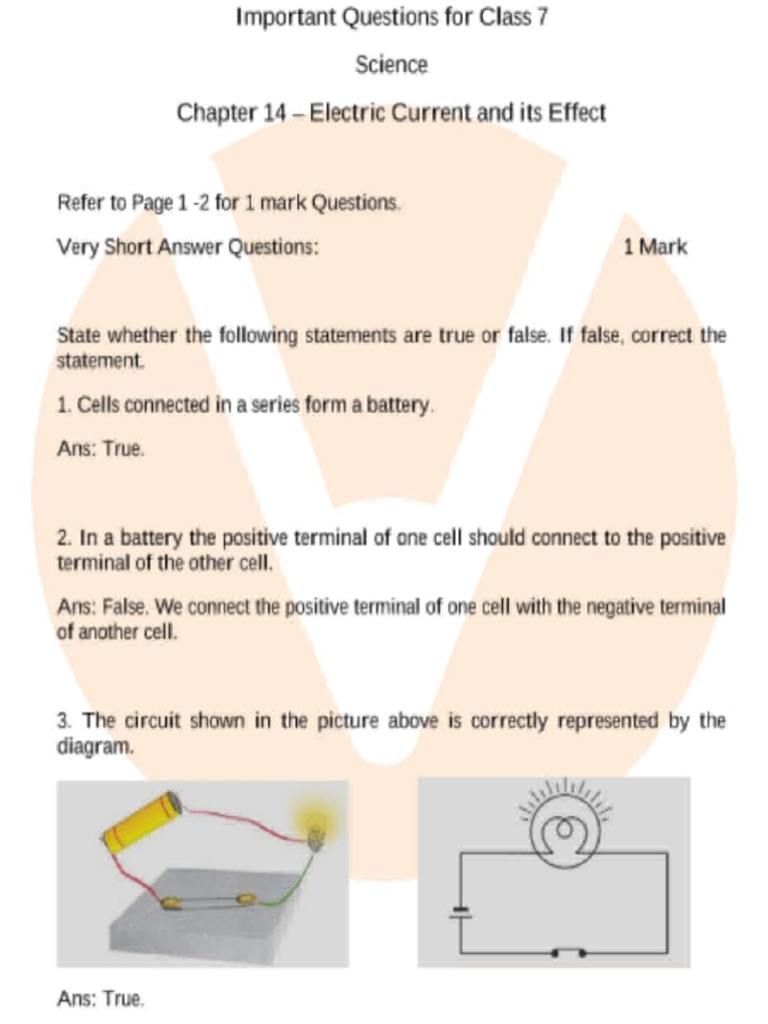 Important Questions for Class 7

Science

Chapter 14 – Electric Current and its Effect

Refer to Page 1 -2 for 1 mark Questions.

Very Short Answer Questions: 1 Mark

State whether the following statements are true or false. If false, correct the statement.

1. Cells connected in a series form a battery.

Ans: True.

2. In a battery the positive terminal of one cell should connect to the positive terminal of the other cell.

Ans: False. We connect the positive terminal of one cell with the negative terminal of another cell.

3. The circuit shown in the picture above is correctly represented by the diagram.

Ans: True.