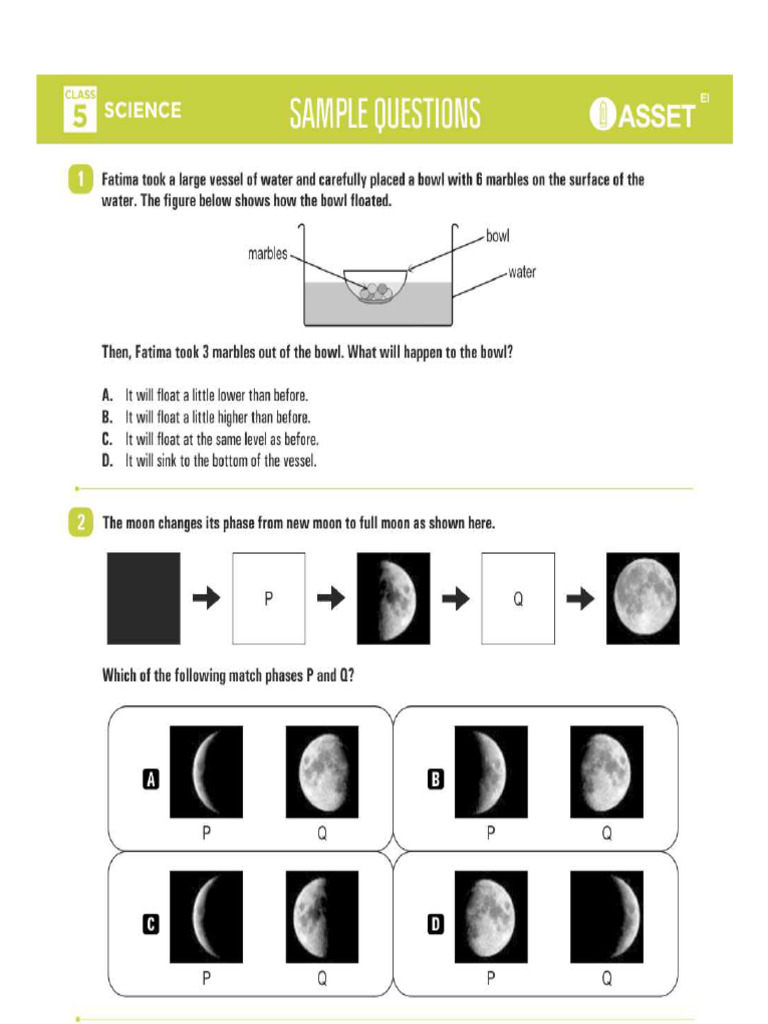 CLASS 5 SCIENCE SAMPLE QUESTIONS ASSET EI

1 Fatima took a large vessel of water and carefully placed a bowl with 6 marbles on the surface of the water. The figure below shows how the bowl floated.

marbles bowl water

Then, Fatima took 3 marbles out of the bowl. What will happen to the bowl?

A. It will float a little lower than before.
B. It will float a little higher than before.
C. It will float at the same level as before.
D. It will sink to the bottom of the vessel.

2 The moon changes its phase from new moon to full moon as shown here.

P Q

Which of the following match phases P and Q?

A P Q
B P Q
C P Q
D P Q