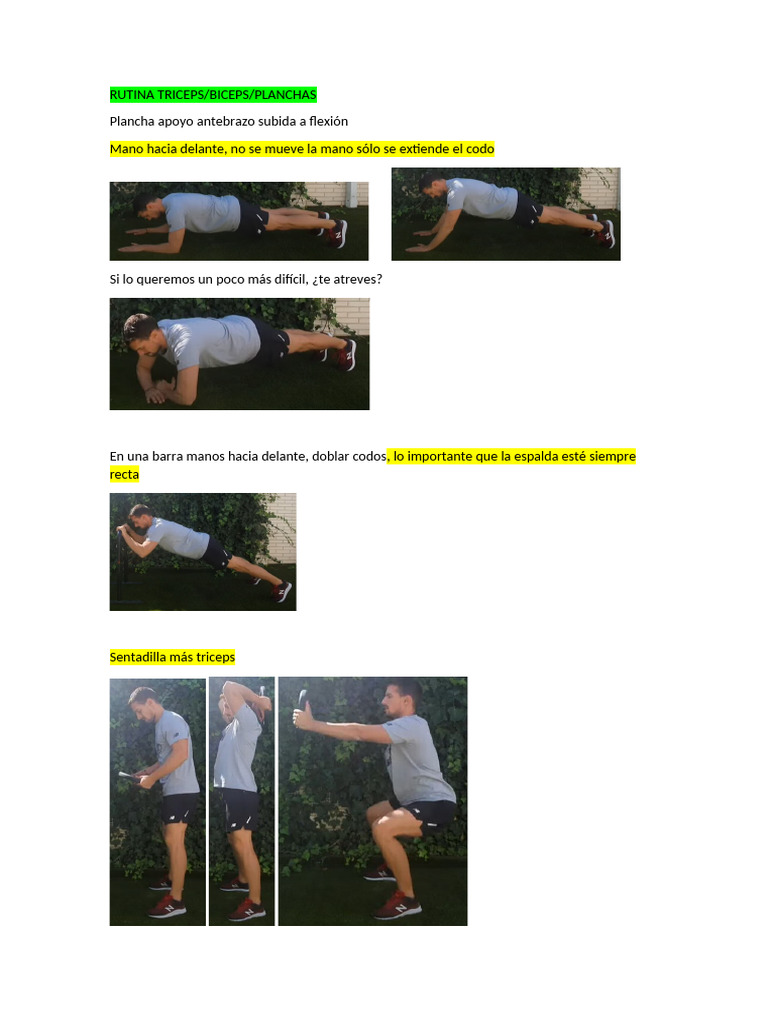 RUTINA TRICEPS/BICEPS/PLANCHAS

Plancha apoyo antebrazo subida a flexión

Mano hacia delante, no se mueve la mano sólo se extiende el codo

Si lo queremos un poco más difícil, ¿te atreves?

En una barra manos hacia delante, doblar codos, lo importante que la espalda esté siempre recta

Sentadilla más triceps