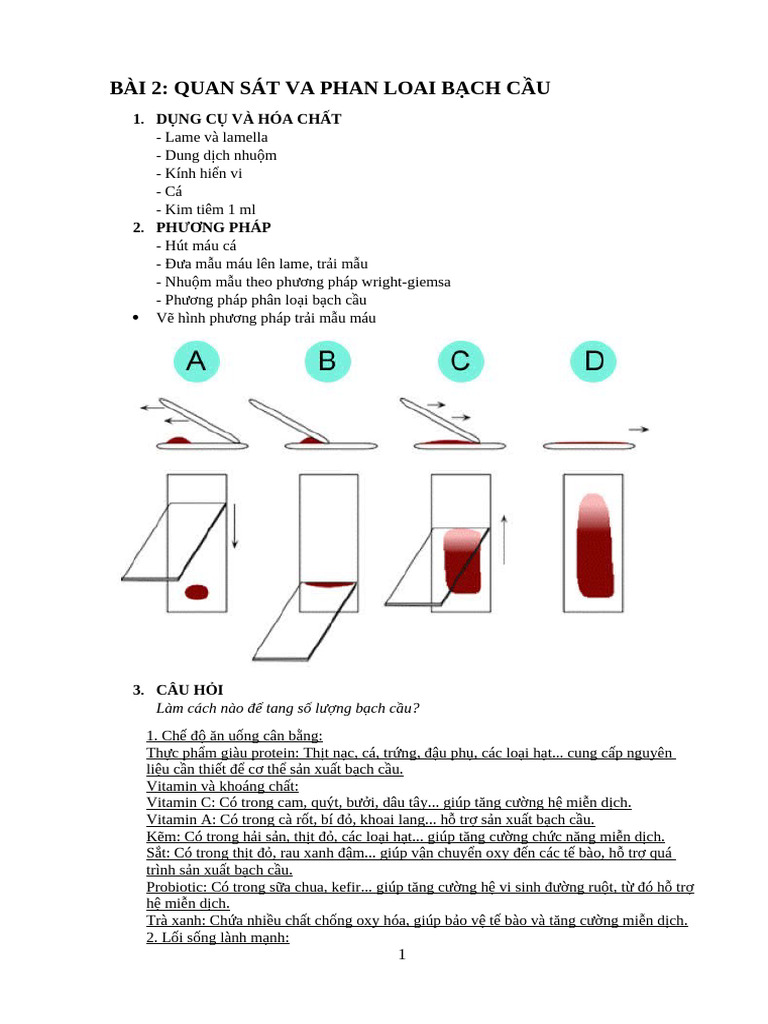 BÀI 2: QUAN SÁT VA PHAN LOAI BẠCH CẦU

1. DỤNG CỤ VÀ HÓA CHẤT
- Lame và lamella
- Dung dịch nhuộm
- Kính hiển vi
- Cá
- Kim tiêm 1 ml
2. PHƯƠNG PHÁP
- Hút máu cá
- Đưa mẫu máu lên lame, trải mẫu
- Nhuộm mẫu theo phương pháp wright-giemsa
- Phương pháp phân loại bạch cầu
• Vẽ hình phương pháp trải mẫu máu

A B C D

3. CÂU HỎI
Làm cách nào để tang số lượng bạch cầu?

1. Chế độ ăn uống cân bằng:
Thực phẩm giàu protein: Thịt nạc, cá, trứng, đậu phụ, các loại hạt... cung cấp nguyên liệu cần thiết để cơ thể sản xuất bạch cầu.
Vitamin và khoáng chất:
Vitamin C: Có trong cam, quýt, bưởi, dâu tây... giúp tăng cường hệ miễn dịch.
Vitamin A: Có trong cà rốt, bí đỏ, khoai lang... hỗ trợ sản xuất bạch cầu.
Kẽm: Có trong hải sản, thịt đỏ, các loại hạt... giúp tăng cường chức năng miễn dịch.
Sắt: Có trong thịt đỏ, rau xanh đậm... giúp vận chuyển oxy đến các tế bào, hỗ trợ quá trình sản xuất bạch cầu.
Probiotic: Có trong sữa chua, kefir... giúp tăng cường hệ vi sinh đường ruột, từ đó hỗ trợ hệ miễn dịch.
Trà xanh: Chứa nhiều chất chống oxy hóa, giúp bảo vệ tế bào và tăng cường miễn dịch.
2. Lối sống lành mạnh:

1