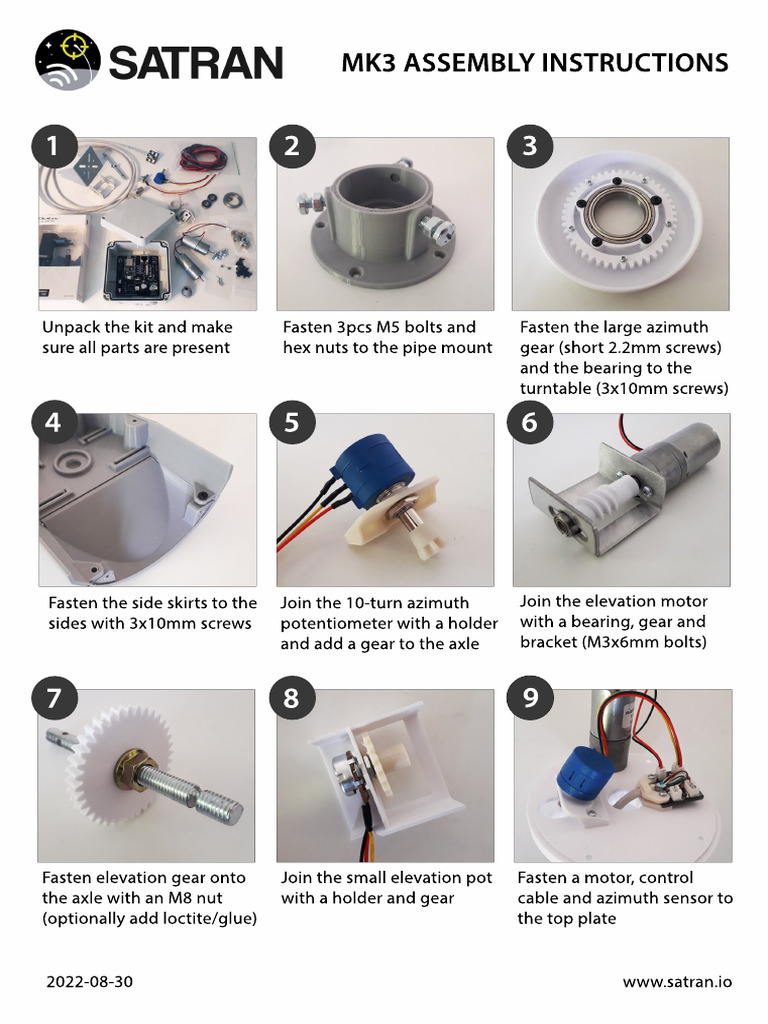 SATRAN

MK3 ASSEMBLY INSTRUCTIONS

1

Unpack the kit and make sure all parts are present

2

Fasten 3pcs M5 bolts and hex nuts to the pipe mount

3

Fasten the large azimuth gear (short 2.2mm screws) and the bearing to the turntable (3x10mm screws)

4

Fasten the side skirts to the sides with 3x10mm screws

5

Join the 10-turn azimuth potentiometer with a holder and add a gear to the axle

6

Join the elevation motor with a bearing, gear and bracket (M3x6mm bolts)

7

Fasten elevation gear onto the axle with an M8 nut (optionally add loctite/glue)

8

Join the small elevation pot with a holder and gear

9

Fasten a motor, control cable and azimuth sensor to the top plate

2022-08-30

www.satran.io