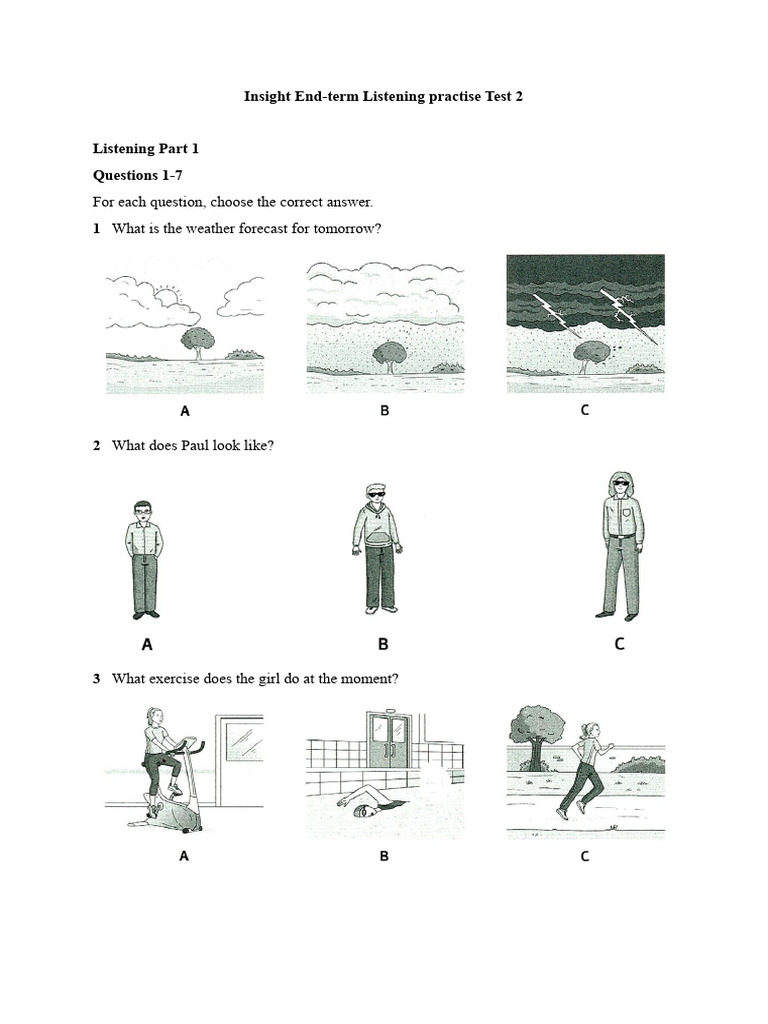 Insight End-term Listening practise Test 2

Listening Part 1

Questions 1-7

For each question, choose the correct answer.

1 What is the weather forecast for tomorrow?

A B C

2 What does Paul look like?

A B C

3 What exercise does the girl do at the moment?

A B C