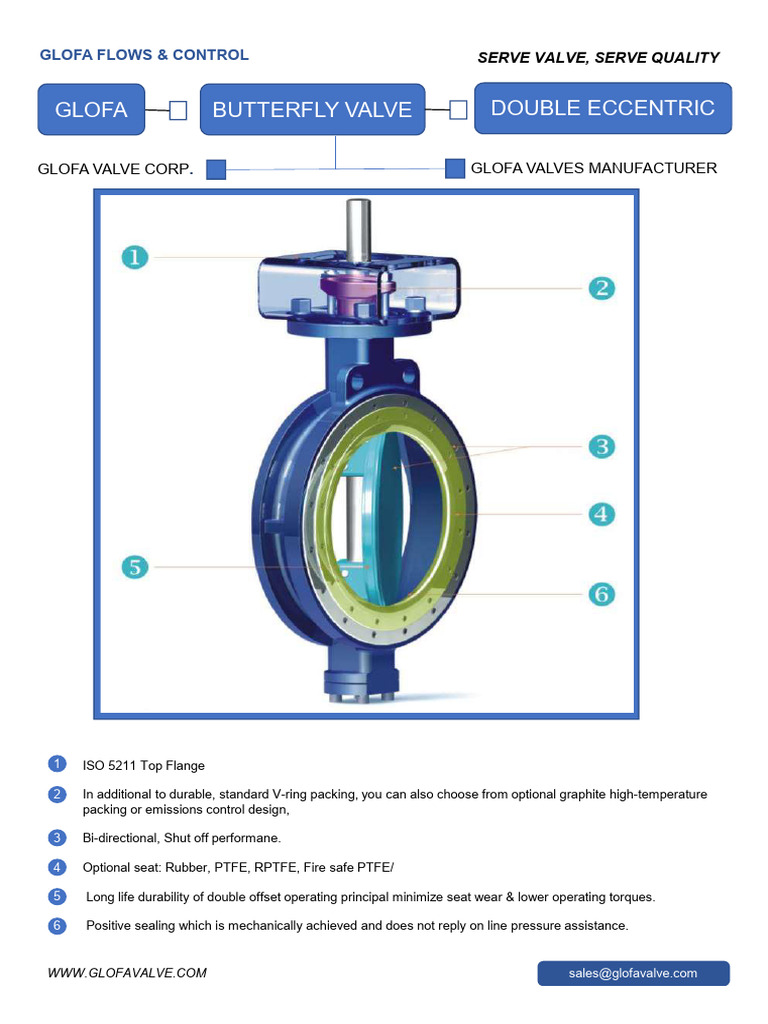 GLOFA FLOWS & CONTROL

SERVE VALVE, SERVE QUALITY

GLOFA

BUTTERFLY VALVE

DOUBLE ECCENTRIC

GLOFA VALVE CORP.

GLOFA VALVES MANUFACTURER

1

2

3

4

5

6

1 ISO 5211 Top Flange

2 In additional to durable, standard V-ring packing, you can also choose from optional graphite high-temperature packing or emissions control design,

3 Bi-directional, Shut off performane.

4 Optional seat: Rubber, PTFE, RPTFE, Fire safe PTFE/

5 Long life durability of double offset operating principal minimize seat wear & lower operating torques.

6 Positive sealing which is mechanically achieved and does not reply on line pressure assistance.

WWW.GLOFAVALVE.COM

sales@glofavalve.com