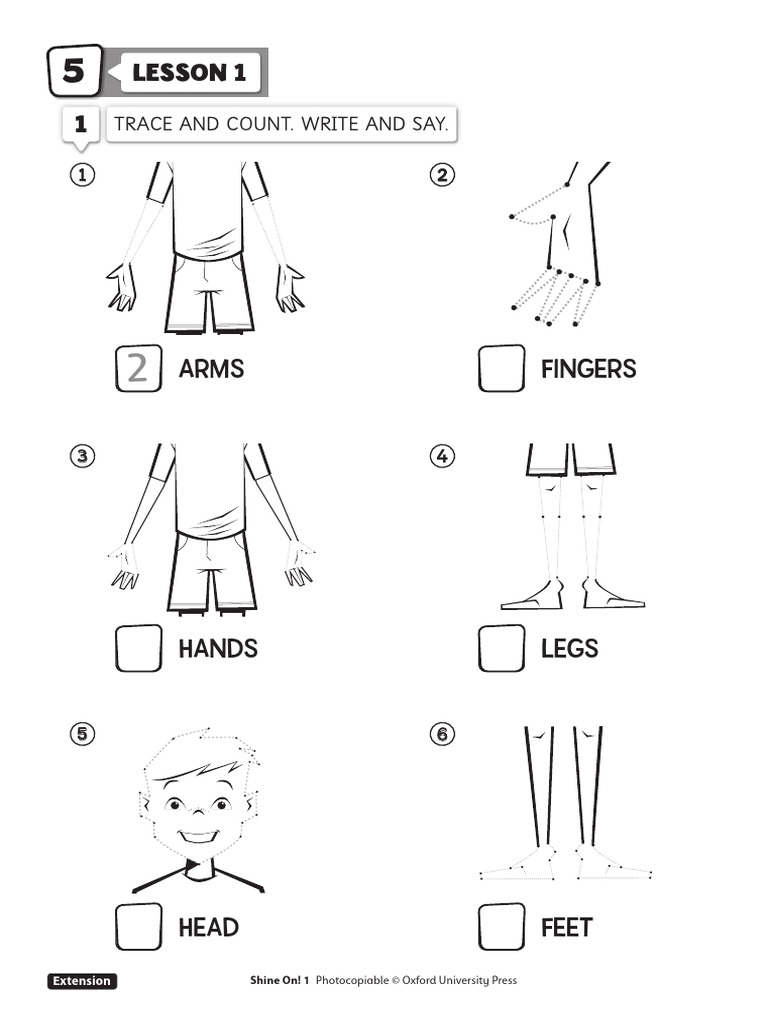 5 LESSON 1

1 TRACE AND COUNT. WRITE AND SAY.

1
2 ARMS

2
FINGERS

3
HANDS

4
LEGS

5
HEAD

6
FEET

Extension

Shine On! 1 Photocopiable © Oxford University Press