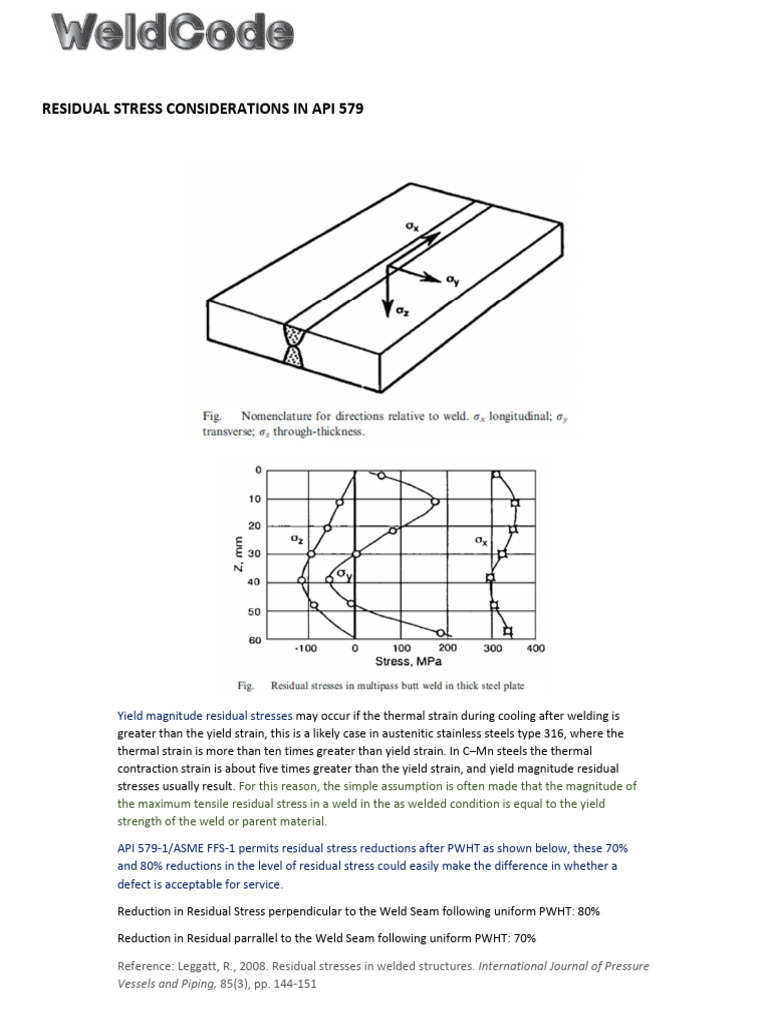 WeldCode

RESIDUAL STRESS CONSIDERATIONS IN API 579

$\sigma_x$

$\sigma_y$

$\sigma_z$

Fig. Nomenclature for directions relative to weld. $\sigma_x$ longitudinal; $\sigma_y$ transverse; $\sigma_z$ through-thickness.

0
10
20
30
40
50
60
Z, mm
$\sigma_z$
$\sigma_y$
$\sigma_x$
-100 0 100 200 300 400
Stress, MPa

Fig. Residual stresses in multipass butt weld in thick steel plate

Yield magnitude residual stresses may occur if the thermal strain during cooling after welding is greater than the yield strain, this is a likely case in austenitic stainless steels type 316, where the thermal strain is more than ten times greater than yield strain. In C–Mn steels the thermal contraction strain is about five times greater than the yield strain, and yield magnitude residual stresses usually result. For this reason, the simple assumption is often made that the magnitude of the maximum tensile residual stress in a weld in the as welded condition is equal to the yield strength of the weld or parent material.

API 579-1/ASME FFS-1 permits residual stress reductions after PWHT as shown below, these 70% and 80% reductions in the level of residual stress could easily make the difference in whether a defect is acceptable for service.

Reduction in Residual Stress perpendicular to the Weld Seam following uniform PWHT: 80%

Reduction in Residual parrallel to the Weld Seam following uniform PWHT: 70%

Reference: Leggatt, R., 2008. Residual stresses in welded structures. International Journal of Pressure Vessels and Piping, 85(3), pp. 144-151