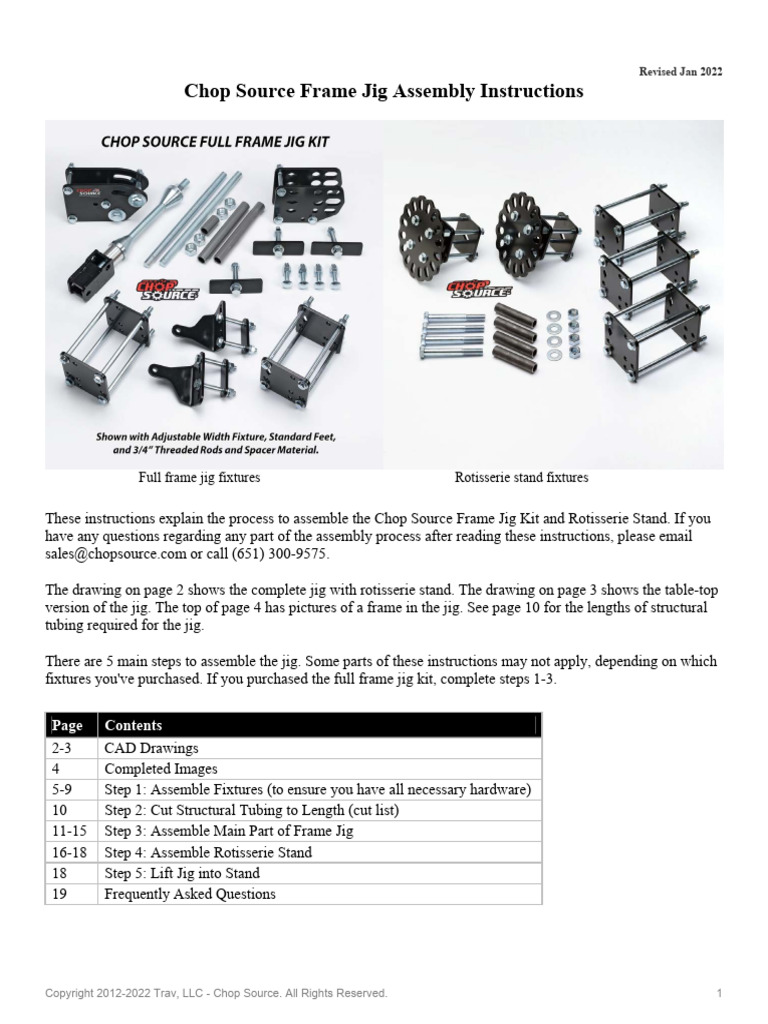 Revised Jan 2022

Chop Source Frame Jig Assembly Instructions

CHOP SOURCE FULL FRAME JIG KIT

CHOP SOURCE

Shown with Adjustable Width Fixture, Standard Feet, and 3/4" Threaded Rods and Spacer Material.

CHOP SOURCE

Full frame jig fixtures

Rotisserie stand fixtures

These instructions explain the process to assemble the Chop Source Frame Jig Kit and Rotisserie Stand. If you have any questions regarding any part of the assembly process after reading these instructions, please email sales@chopsource.com or call (651) 300-9575.

The drawing on page 2 shows the complete jig with rotisserie stand. The drawing on page 3 shows the table-top version of the jig. The top of page 4 has pictures of a frame in the jig. See page 10 for the lengths of structural tubing required for the jig.

There are 5 main steps to assemble the jig. Some parts of these instructions may not apply, depending on which fixtures you've purchased. If you purchased the full frame jig kit, complete steps 1-3.

| Page | Contents |
|---|---|
| 2-3 | CAD Drawings |
| 4 | Completed Images |
| 5-9 | Step 1: Assemble Fixtures (to ensure you have all necessary hardware) |
| 10 | Step 2: Cut Structural Tubing to Length (cut list) |
| 11-15 | Step 3: Assemble Main Part of Frame Jig |
| 16-18 | Step 4: Assemble Rotisserie Stand |
| 18 | Step 5: Lift Jig into Stand |
| 19 | Frequently Asked Questions |

Copyright 2012-2022 Trav, LLC - Chop Source. All Rights Reserved.

1