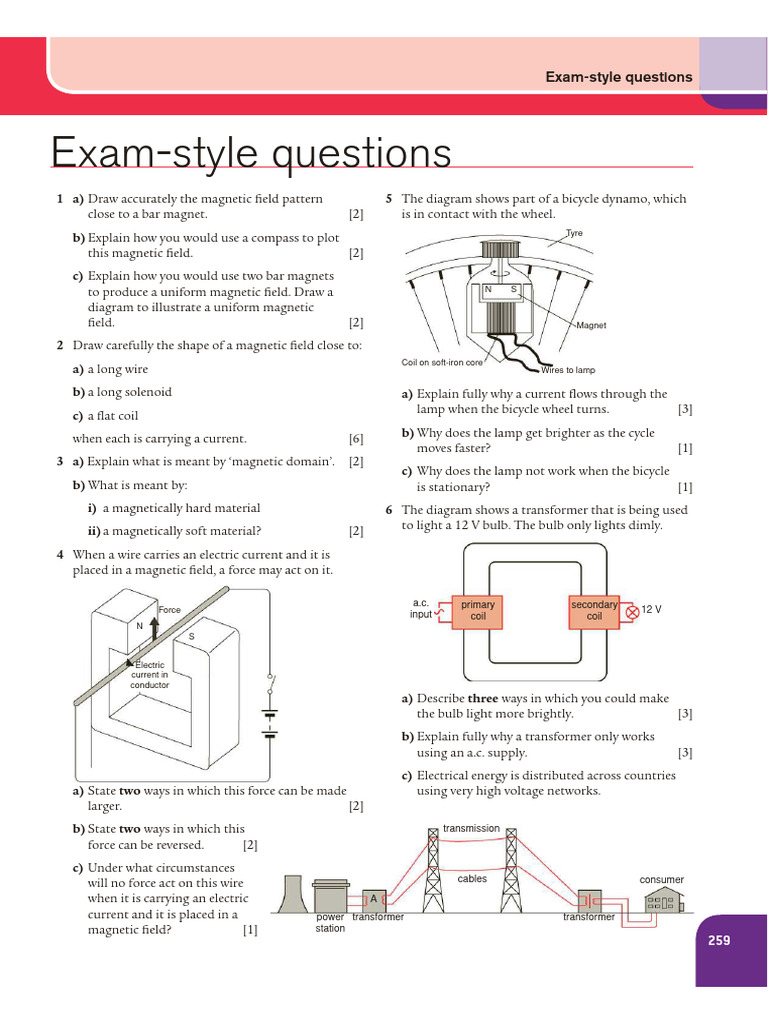 Exam-style questions

Exam-style questions

1 a) Draw accurately the magnetic field pattern close to a bar magnet. [2]

b) Explain how you would use a compass to plot this magnetic field. [2]

c) Explain how you would use two bar magnets to produce a uniform magnetic field. Draw a diagram to illustrate a uniform magnetic field. [2]

2 Draw carefully the shape of a magnetic field close to:

a) a long wire

b) a long solenoid

c) a flat coil

when each is carrying a current. [6]

3 a) Explain what is meant by 'magnetic domain'. [2]

b) What is meant by:

i) a magnetically hard material

ii) a magnetically soft material? [2]

4 When a wire carries an electric current and it is placed in a magnetic field, a force may act on it.

Force
N
S
Electric current in conductor

a) State **two** ways in which this force can be made larger. [2]

b) State **two** ways in which this force can be reversed. [2]

c) Under what circumstances will no force act on this wire when it is carrying an electric current and it is placed in a magnetic field? [1]

5 The diagram shows part of a bicycle dynamo, which is in contact with the wheel.

Tyre
N S
Magnet
Coil on soft-iron core
Wires to lamp

a) Explain fully why a current flows through the lamp when the bicycle wheel turns. [3]

b) Why does the lamp get brighter as the cycle moves faster? [1]

c) Why does the lamp not work when the bicycle is stationary? [1]

6 The diagram shows a transformer that is being used to light a 12 V bulb. The bulb only lights dimly.

a.c. input
primary coil
secondary coil
12 V

a) Describe **three** ways in which you could make the bulb light more brightly. [3]

b) Explain fully why a transformer only works using an a.c. supply. [3]

c) Electrical energy is distributed across countries using very high voltage networks.

transmission
cables
consumer
A
power station
transformer
transformer

259