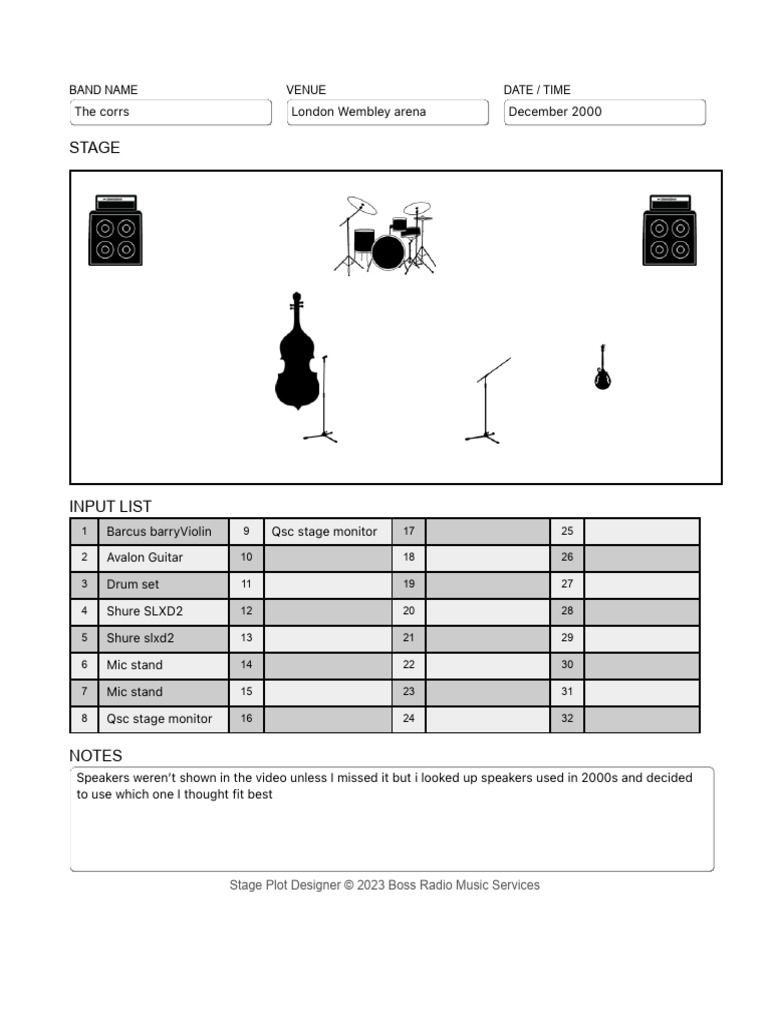 BAND NAME
The corrs

VENUE
London Wembley arena

DATE / TIME
December 2000

STAGE

INPUT LIST

| 1 | Barcus barryViolin | 9 | Qsc stage monitor | 17 | | 25 | |
|---|---|---|---|---|---|---|---|
| 2 | Avalon Guitar | 10 | | 18 | | 26 | |
| 3 | Drum set | 11 | | 19 | | 27 | |
| 4 | Shure SLXD2 | 12 | | 20 | | 28 | |
| 5 | Shure slxd2 | 13 | | 21 | | 29 | |
| 6 | Mic stand | 14 | | 22 | | 30 | |
| 7 | Mic stand | 15 | | 23 | | 31 | |
| 8 | Qsc stage monitor | 16 | | 24 | | 32 | |

NOTES
Speakers weren't shown in the video unless I missed it but i looked up speakers used in 2000s and decided to use which one I thought fit best

Stage Plot Designer © 2023 Boss Radio Music Services