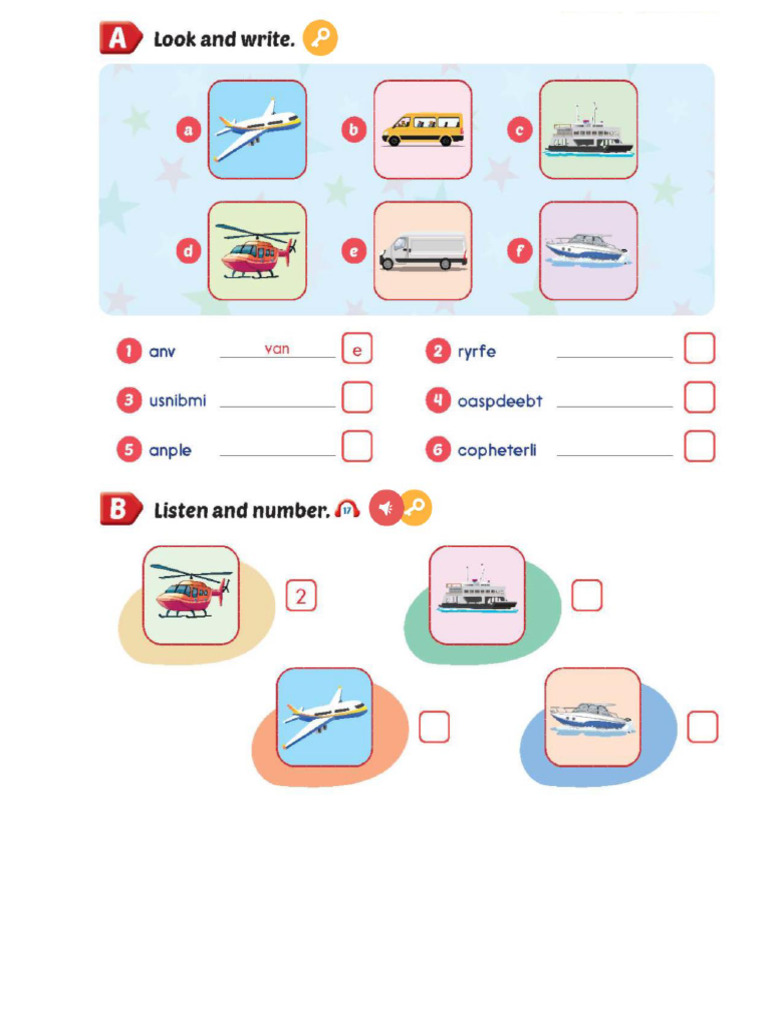 A Look and write.

a b c

d e f

1 anv van e
2 ryrfe
3 usnibmi
4 oaspdeebt
5 anple
6 copheterli

B Listen and number. 17

2