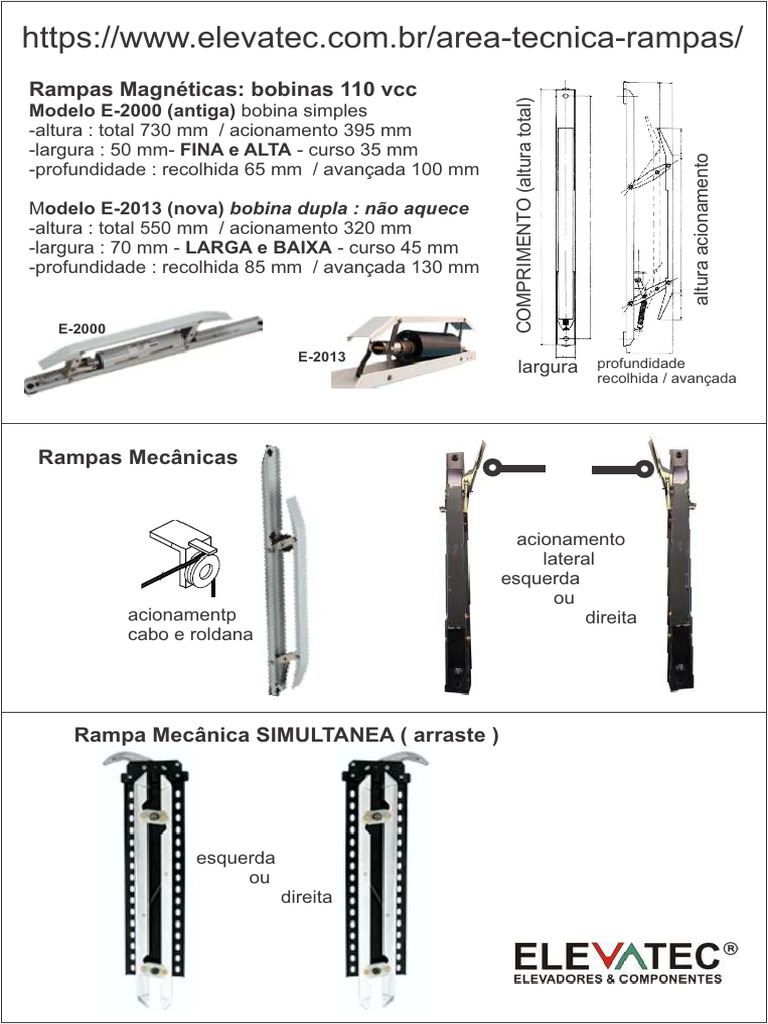 https://www.elevatec.com.br/area-tecnica-rampas/

Rampas Magnéticas: bobinas 110 vcc
Modelo E-2000 (antiga) bobina simples
-altura : total 730 mm / acionamento 395 mm
-largura : 50 mm- FINA e ALTA - curso 35 mm
-profundidade : recolhida 65 mm / avançada 100 mm

Modelo E-2013 (nova) bobina dupla : não aquece
-altura : total 550 mm / acionamento 320 mm
-largura : 70 mm - LARGA e BAIXA - curso 45 mm
-profundidade : recolhida 85 mm / avançada 130 mm

E-2000

E-2013

COMPRIMENTO (altura total)

altura acionamento

largura

profundidade
recolhida / avançada

Rampas Mecânicas

acionamentp
cabo e roldana

acionamento
lateral
esquerda
ou
direita

Rampa Mecânica SIMULTANEA ( arraste )

esquerda
ou
direita

ELEVATEC®
ELEVADORES & COMPONENTES