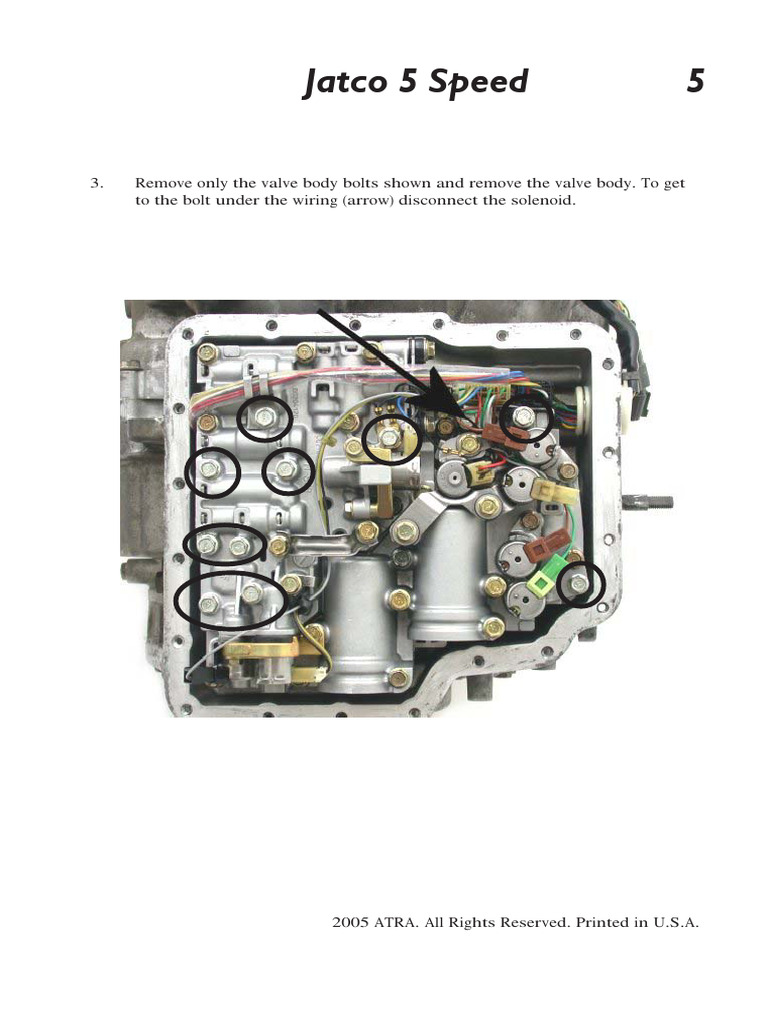 Jatco 5 Speed 5

3. Remove only the valve body bolts shown and remove the valve body. To get to the bolt under the wiring (arrow) disconnect the solenoid.

2005 ATRA. All Rights Reserved. Printed in U.S.A.