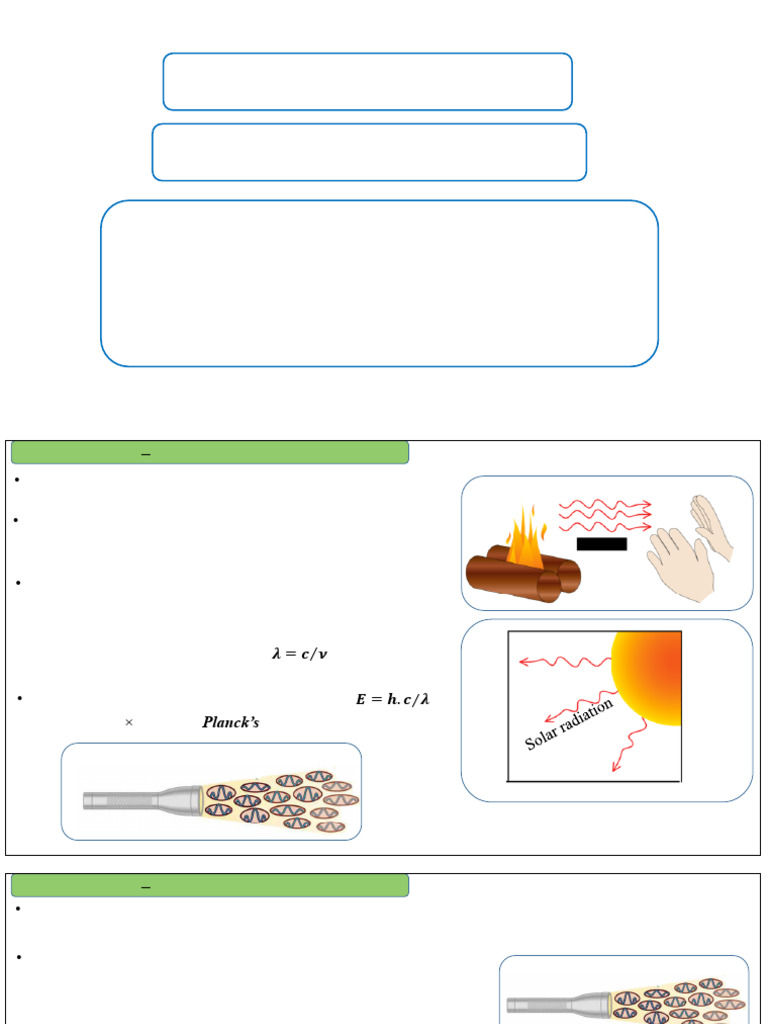 –

$\lambda = c/\nu$

$E = h.c/\lambda$

× Planck's

Solar radiation

–